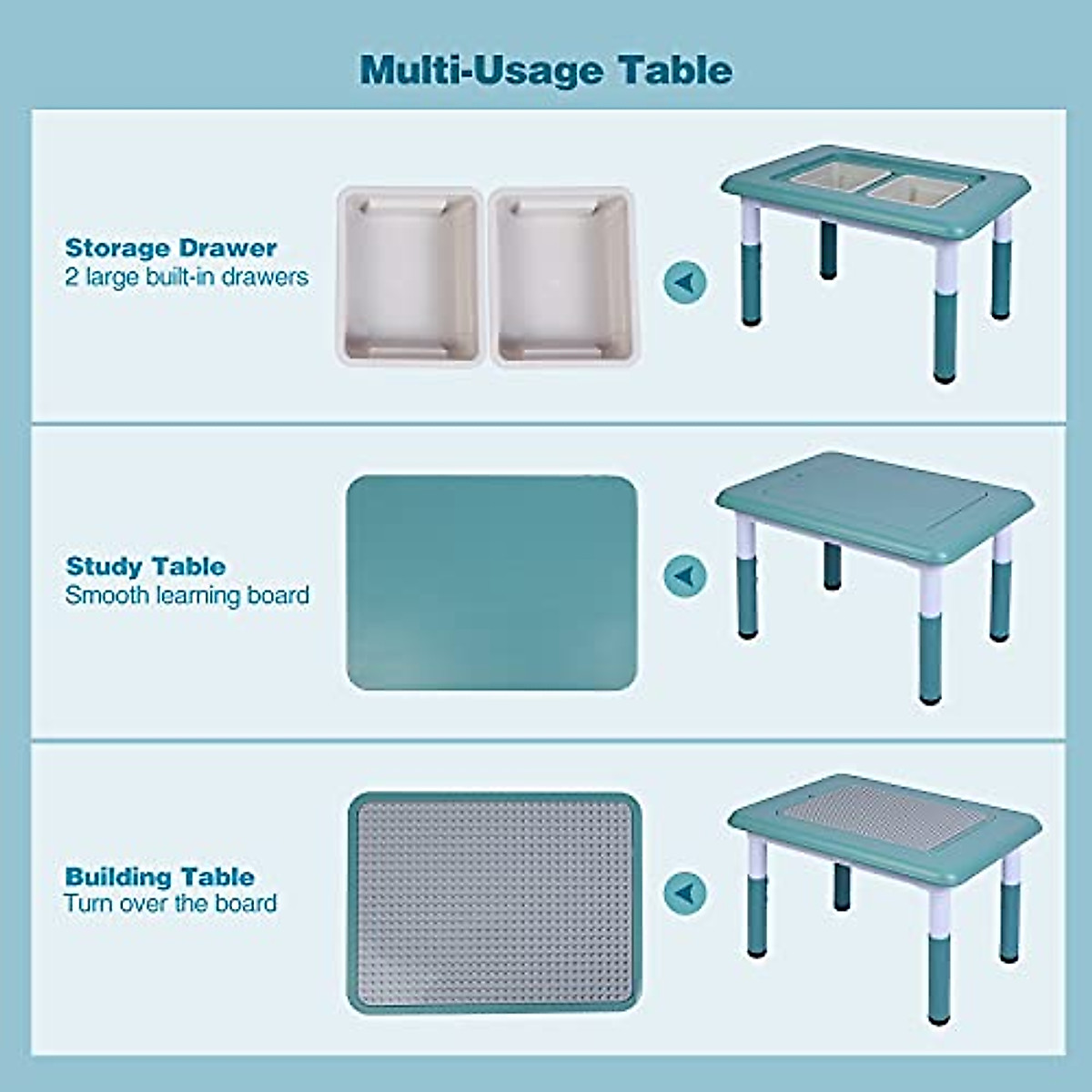 Multi-Usage Table

Storage Drawer
2 large built-in drawers

Study Table
Smooth learning board

Building Table
Turn over the board