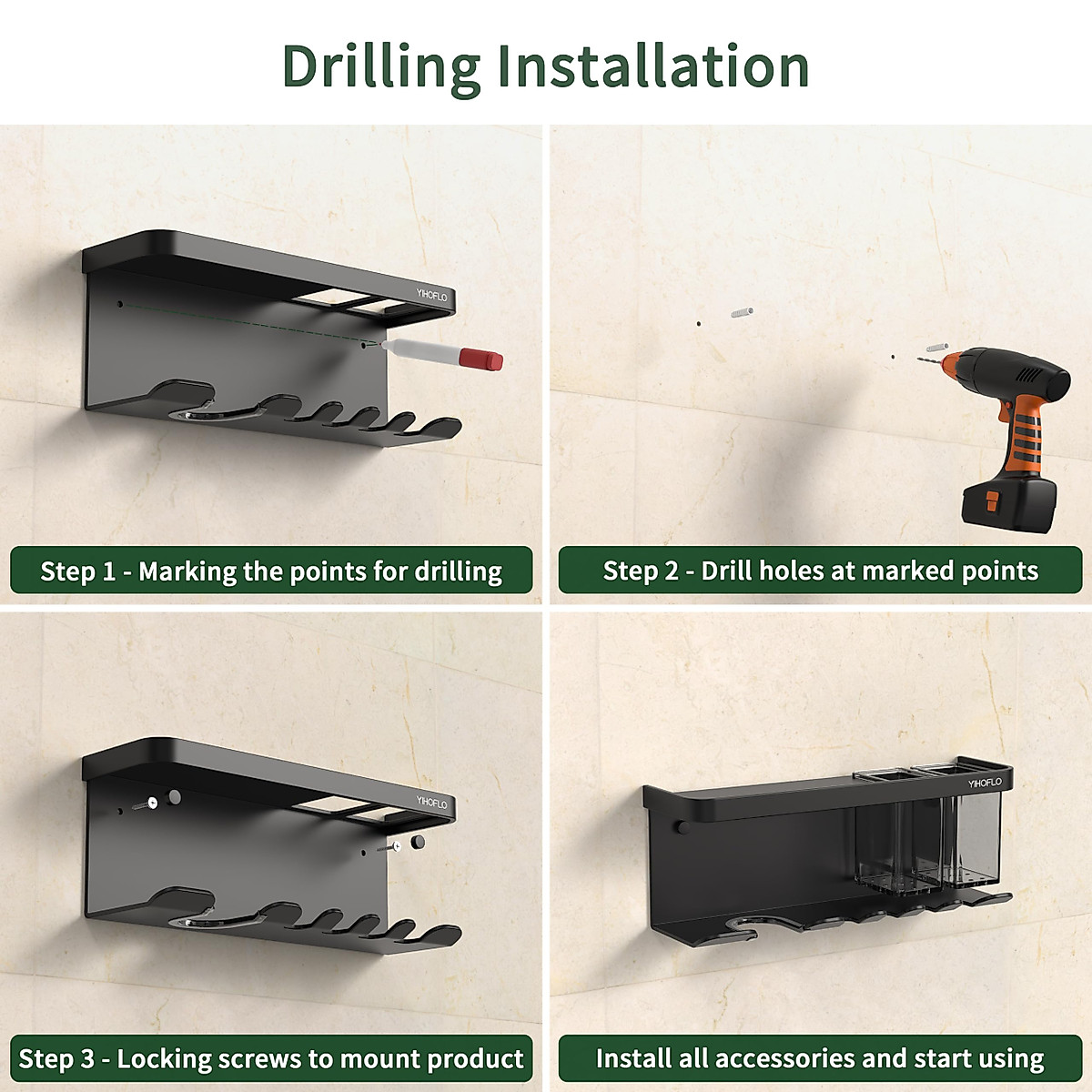 Drilling Installation

YIHOFLO

Step 1 - Marking the points for drilling

Step 2 - Drill holes at marked points

YIHOFLO

Step 3 - Locking screws to mount product

YIHOFLO

Install all accessories and start using