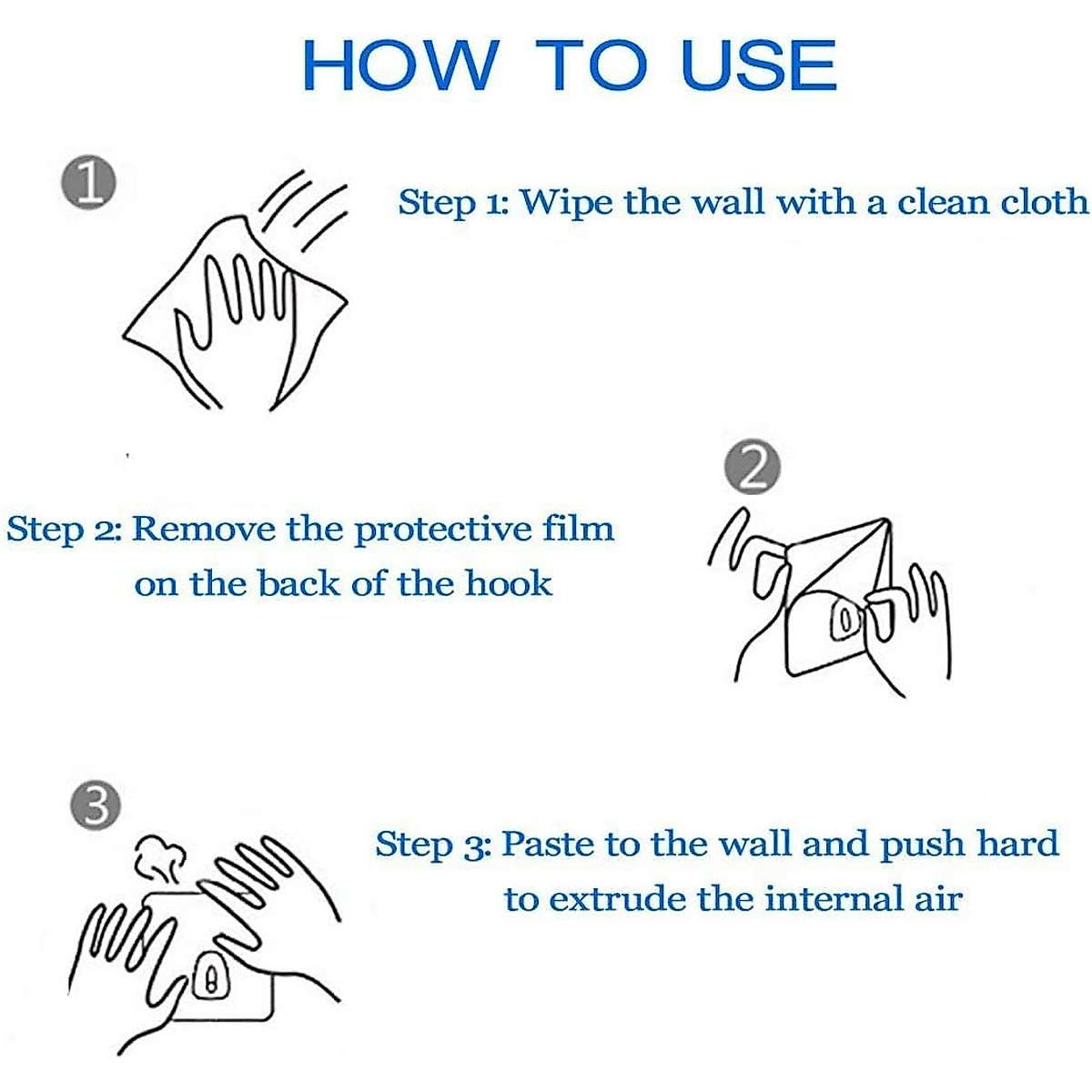 HOW TO USE

1

Step 1: Wipe the wall with a clean cloth

2

Step 2: Remove the protective film on the back of the hook

3

Step 3: Paste to the wall and push hard to extrude the internal air