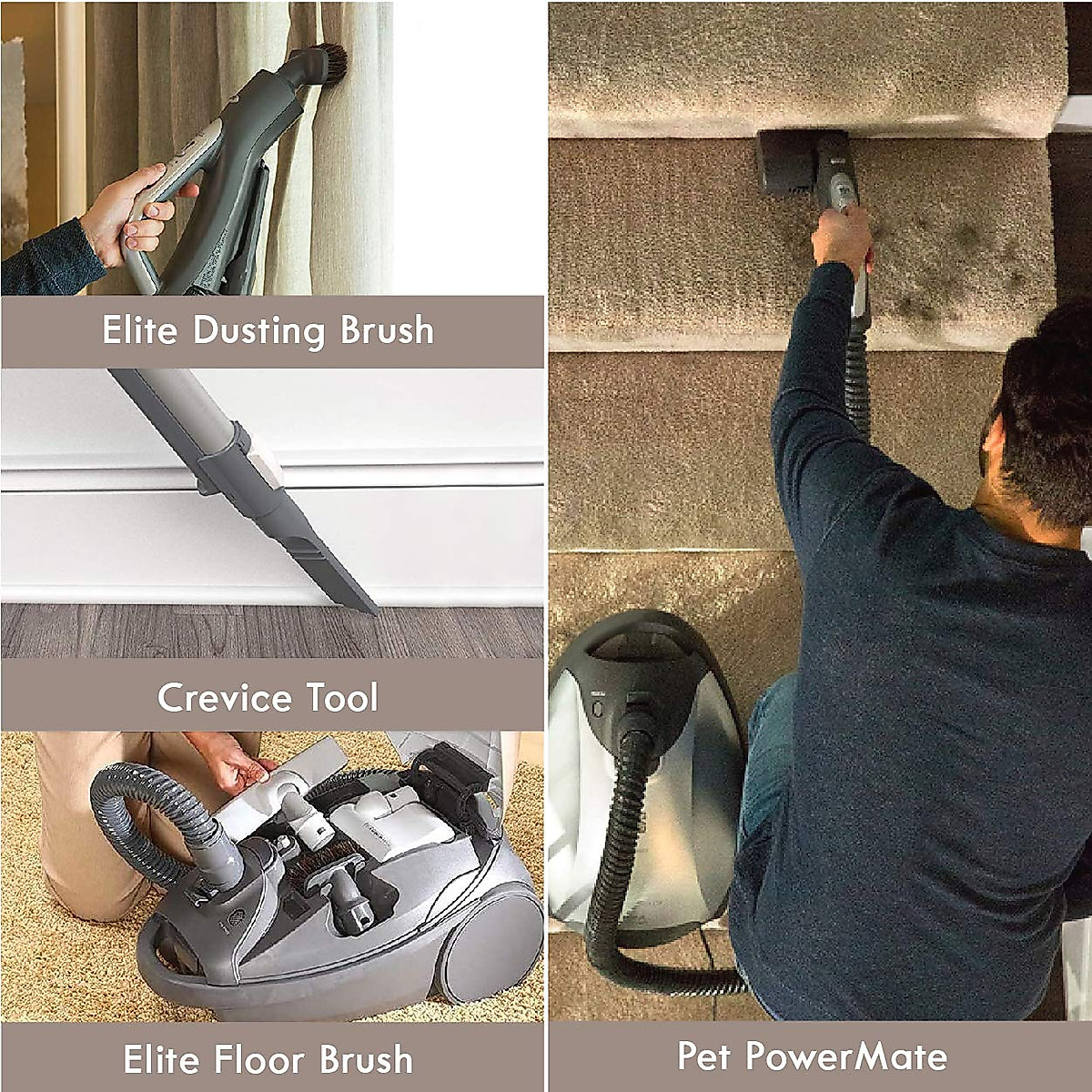 Elite Dusting Brush

Crevice Tool

Elite Floor Brush

Pet PowerMate