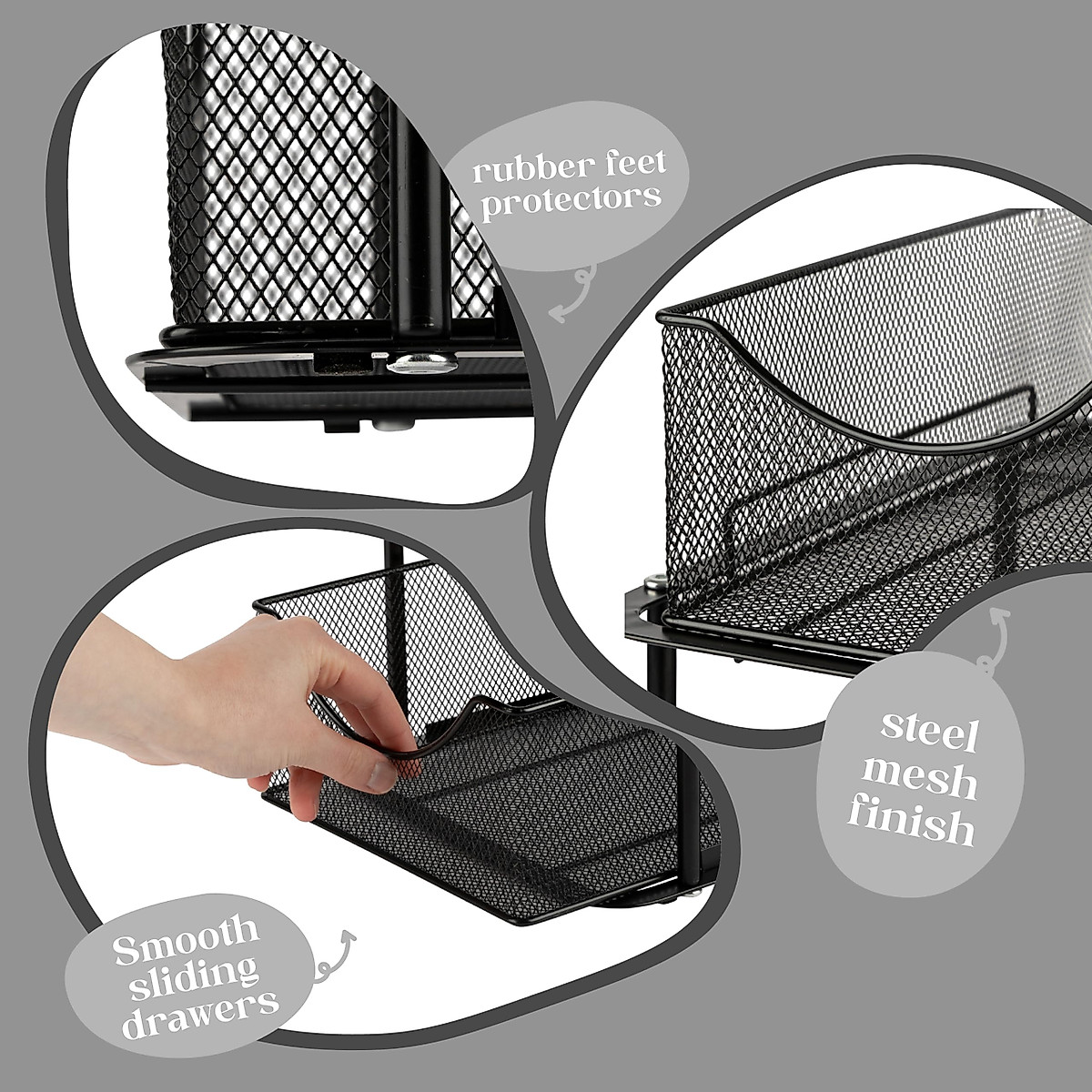 rubber feet protectors

steel mesh finish

Smooth sliding drawers