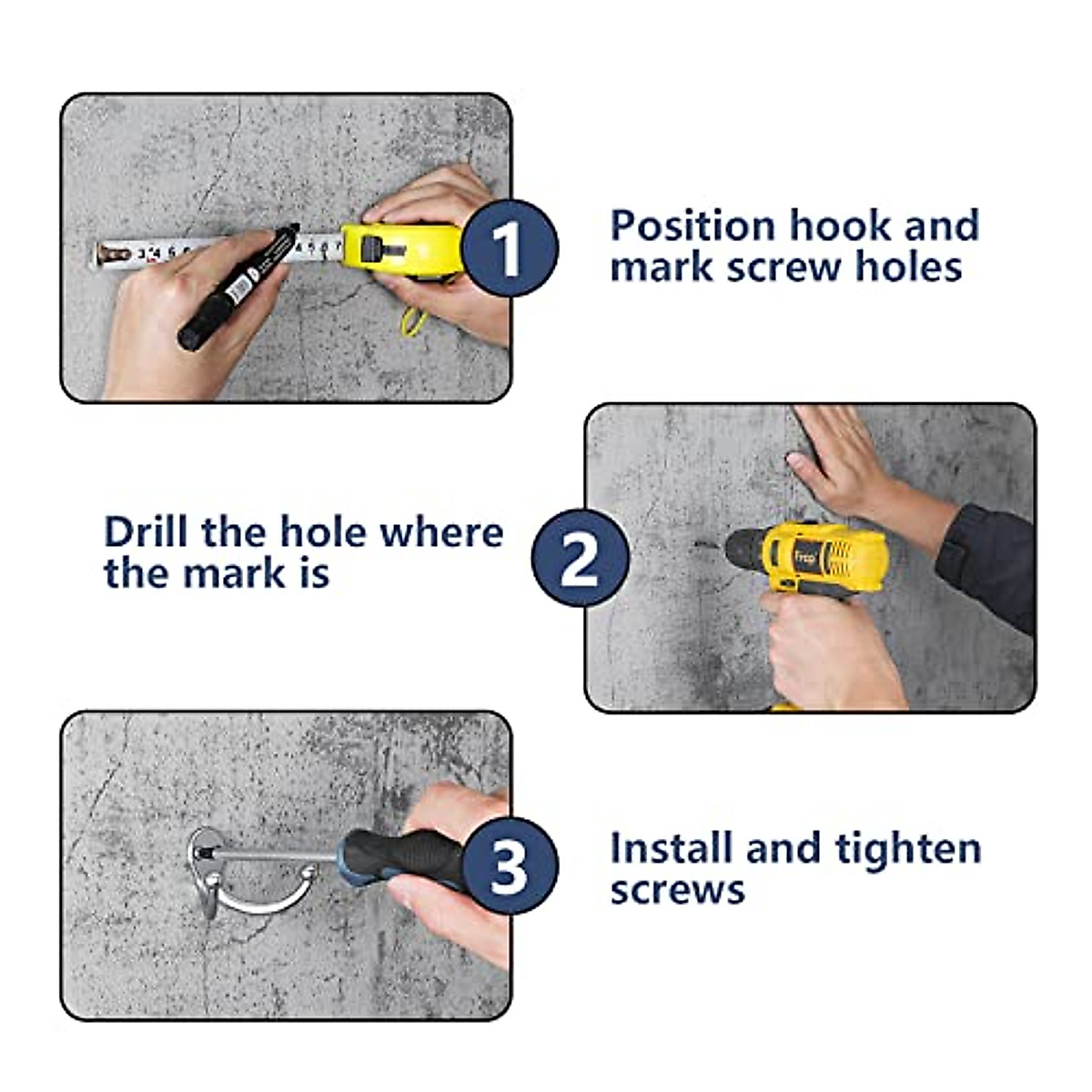 1

Position hook and mark screw holes

Drill the hole where the mark is

2

3

Install and tighten screws