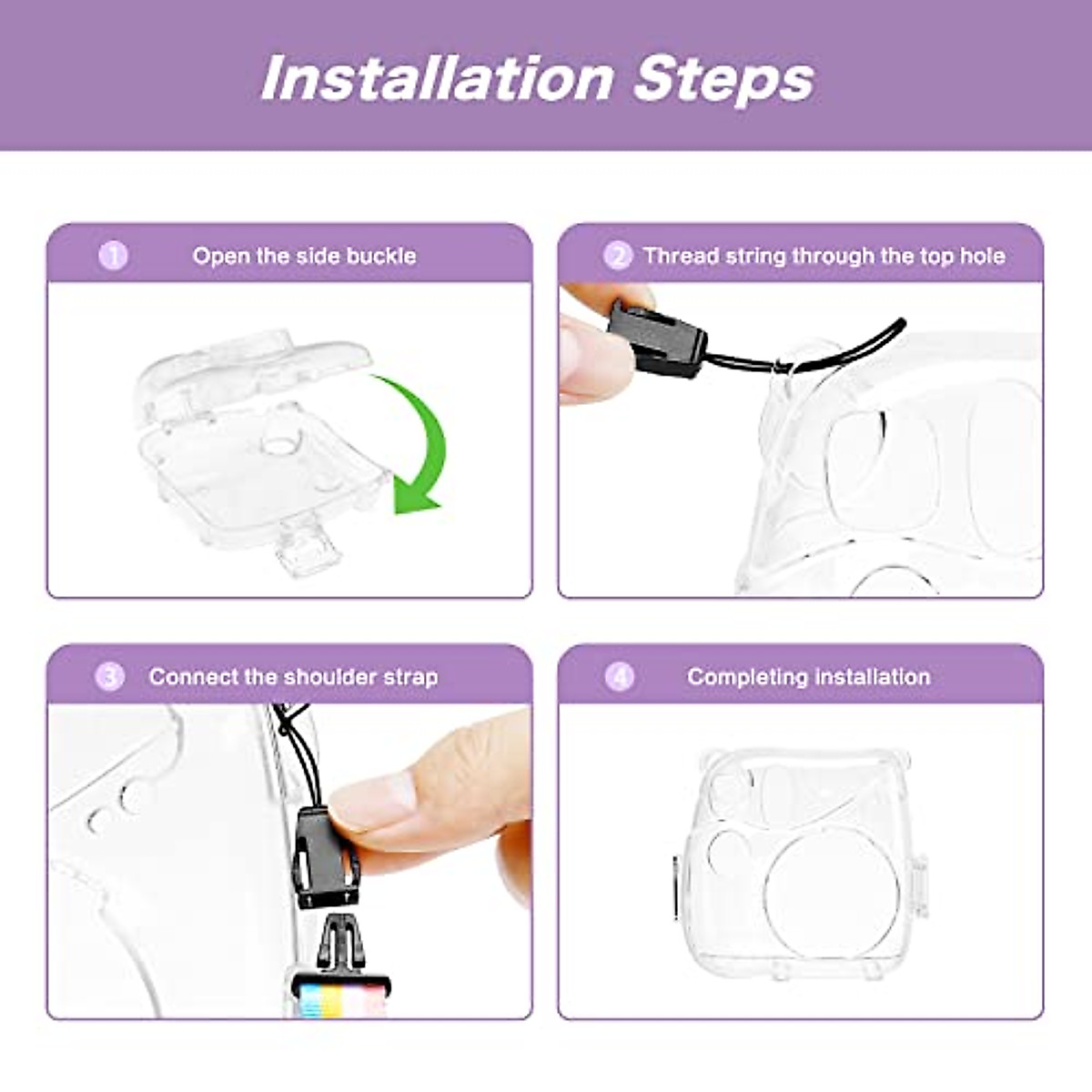 Installation Steps

1 Open the side buckle

2 Thread string through the top hole

3 Connect the shoulder strap

4 Completing installation