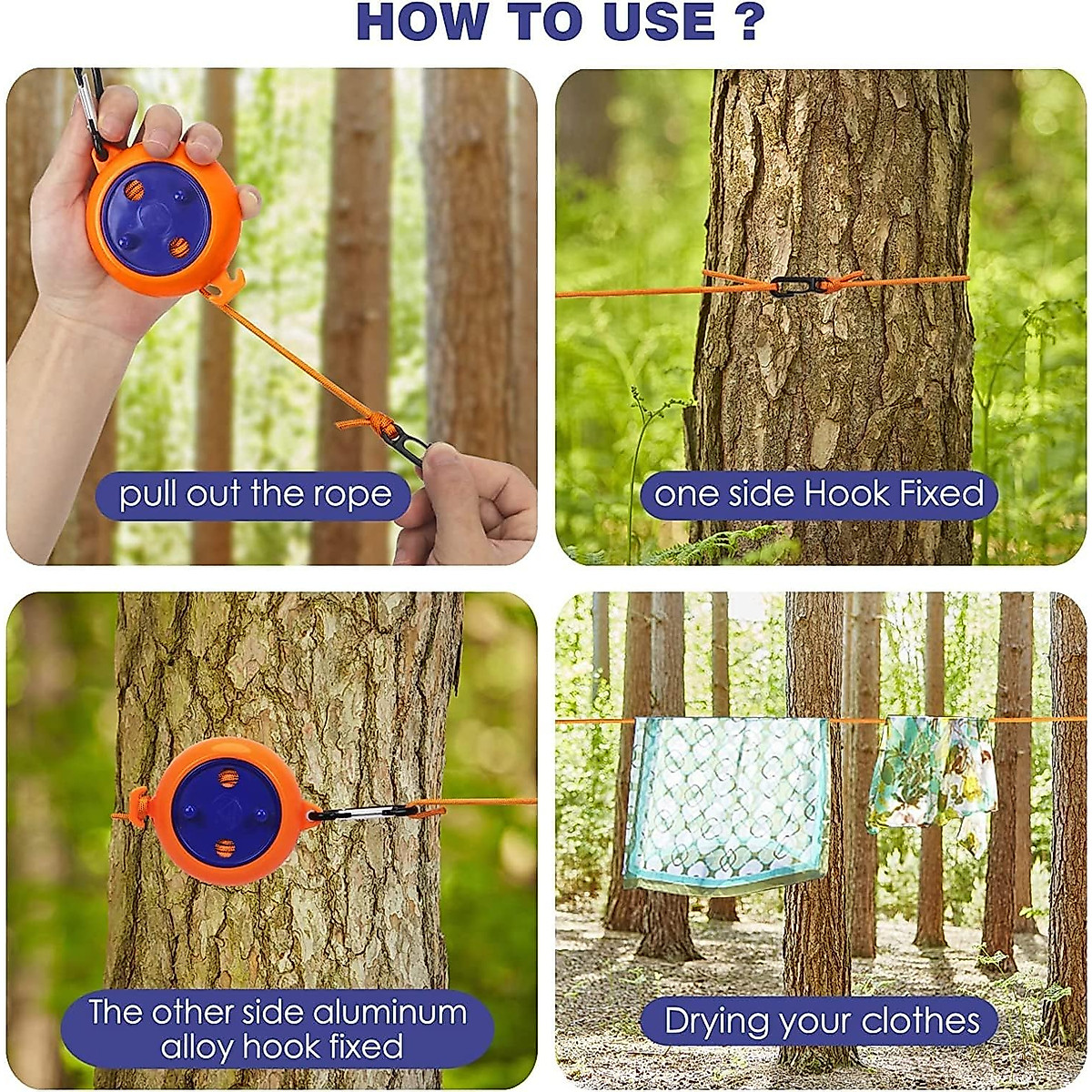 HOW TO USE ?

pull out the rope

one side Hook Fixed

The other side aluminum alloy hook fixed

Drying your clothes