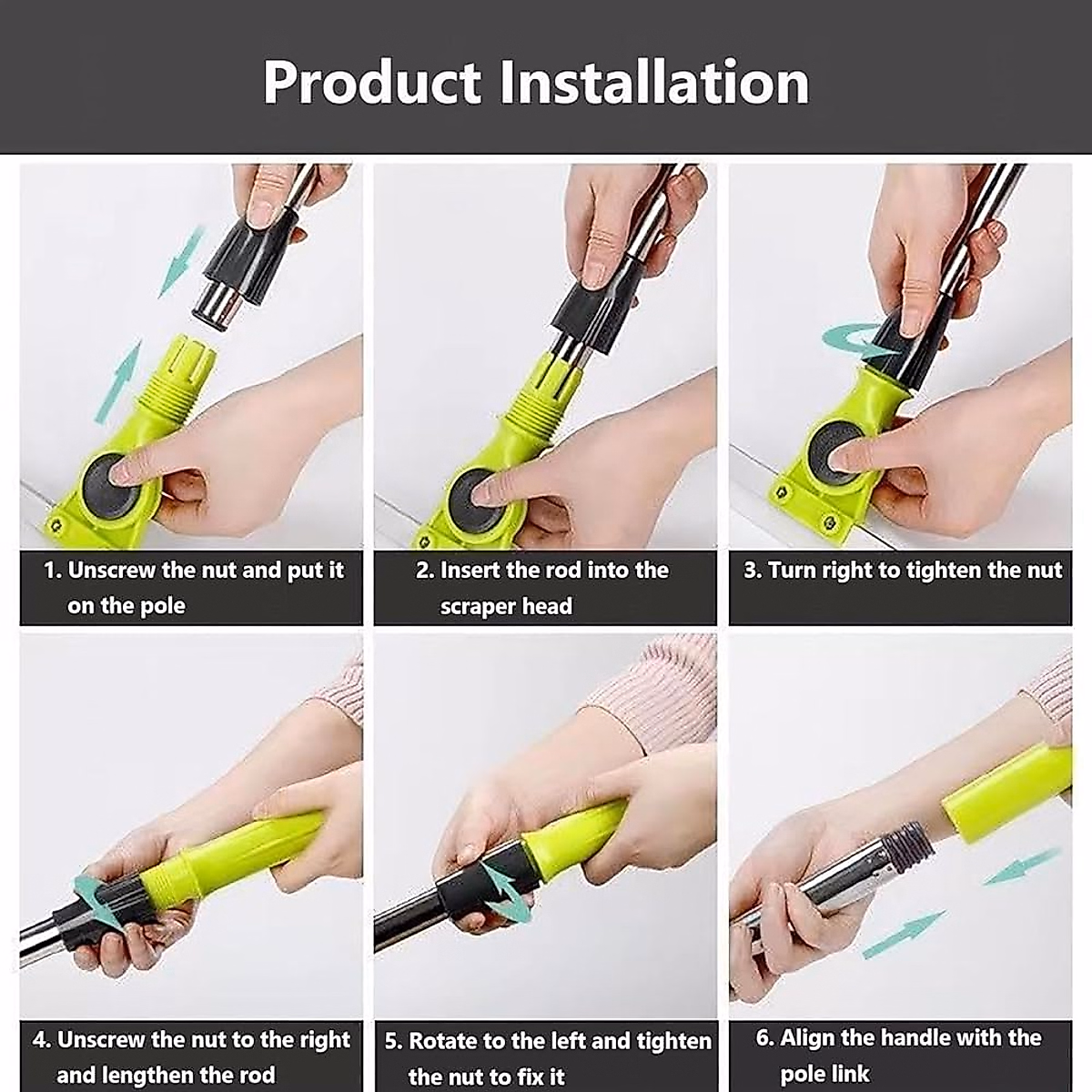 Product Installation

1. Unscrew the nut and put it on the pole

2. Insert the rod into the scraper head

3. Turn right to tighten the nut

4. Unscrew the nut to the right and lengthen the rod

5. Rotate to the left and tighten the nut to fix it

6. Align the handle with the pole link