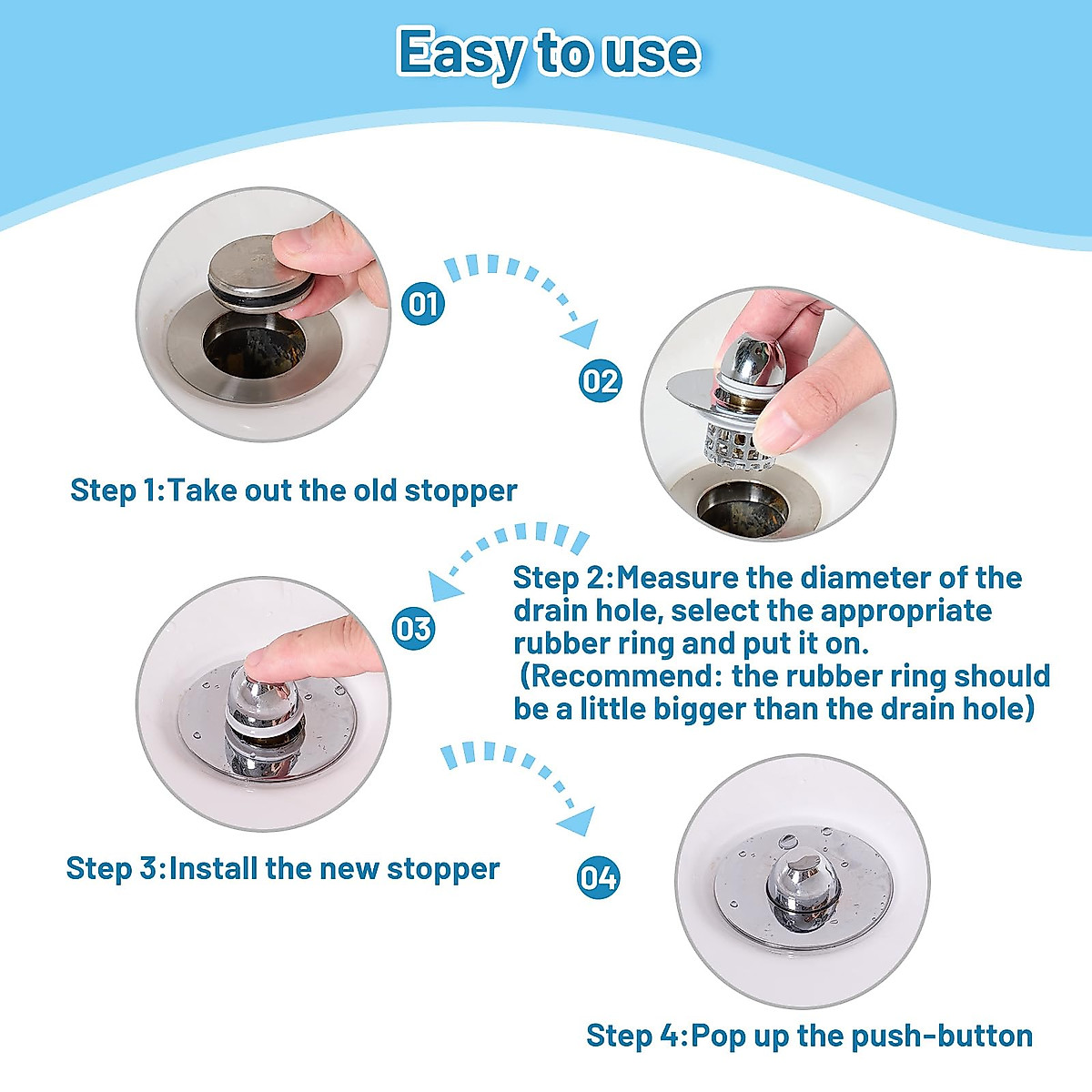 Easy to use

01

02

Step 1:Take out the old stopper

Step 2:Measure the diameter of the drain hole, select the appropriate rubber ring and put it on.
(Recommend: the rubber ring should be a little bigger than the drain hole)

03

Step 3:Install the new stopper

04

Step 4:Pop up the push-button