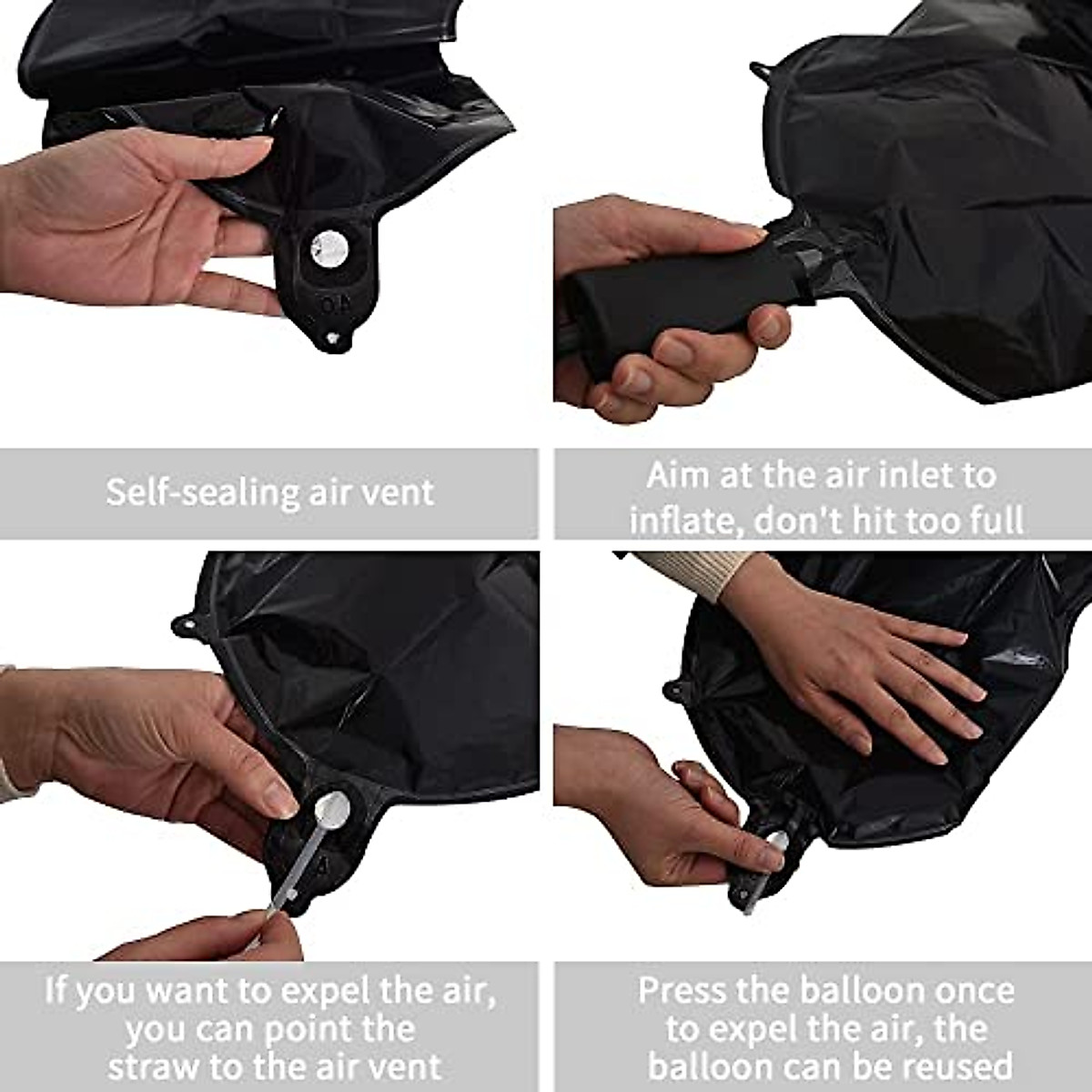 Self-sealing air vent

Aim at the air inlet to inflate, don't hit too full

If you want to expel the air, you can point the straw to the air vent

Press the balloon once to expel the air, the balloon can be reused