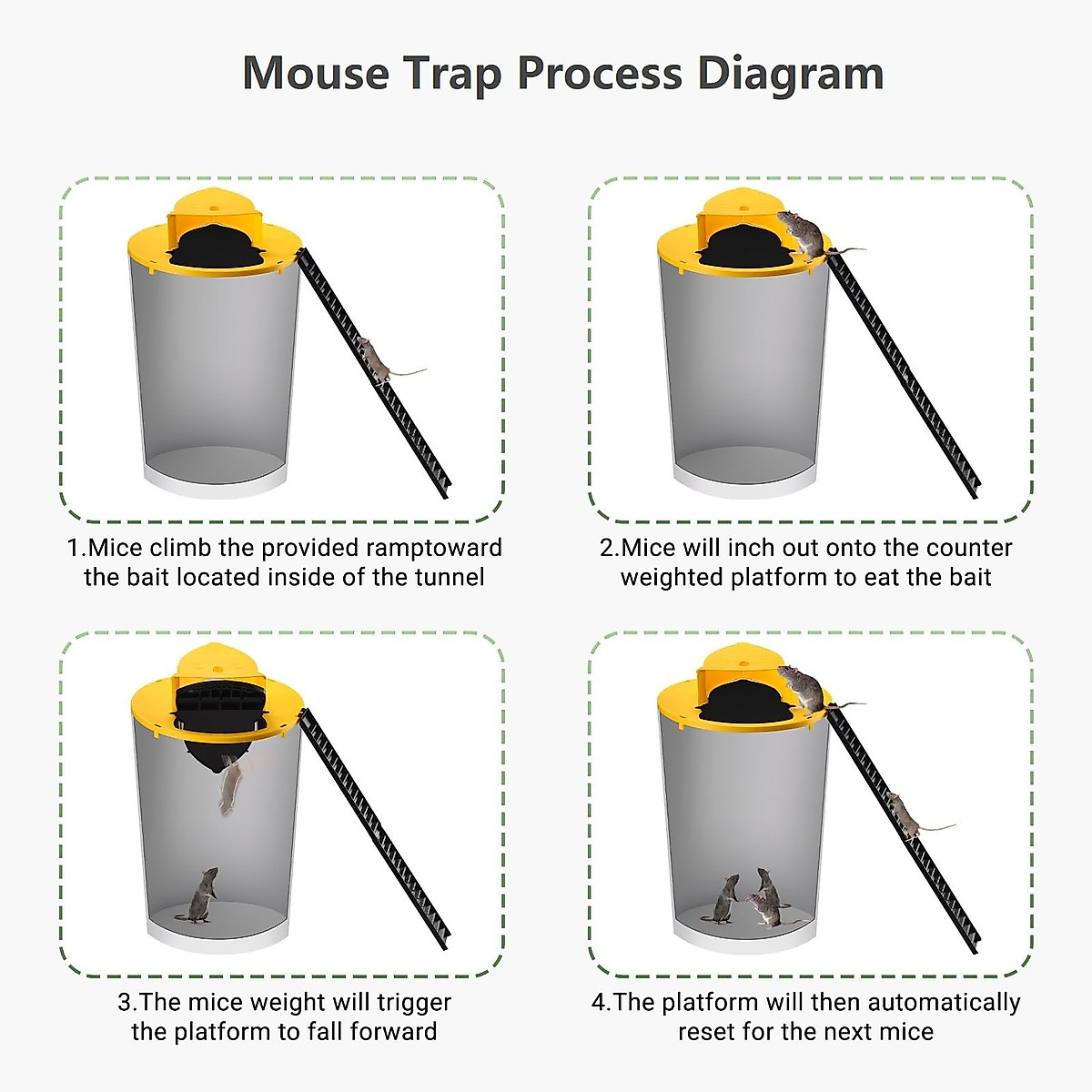 Mouse Trap Process Diagram

1.Mice climb the provided ramptoward the bait located inside of the tunnel

2.Mice will inch out onto the counter weighted platform to eat the bait

3.The mice weight will trigger the platform to fall forward

4.The platform will then automatically reset for the next mice