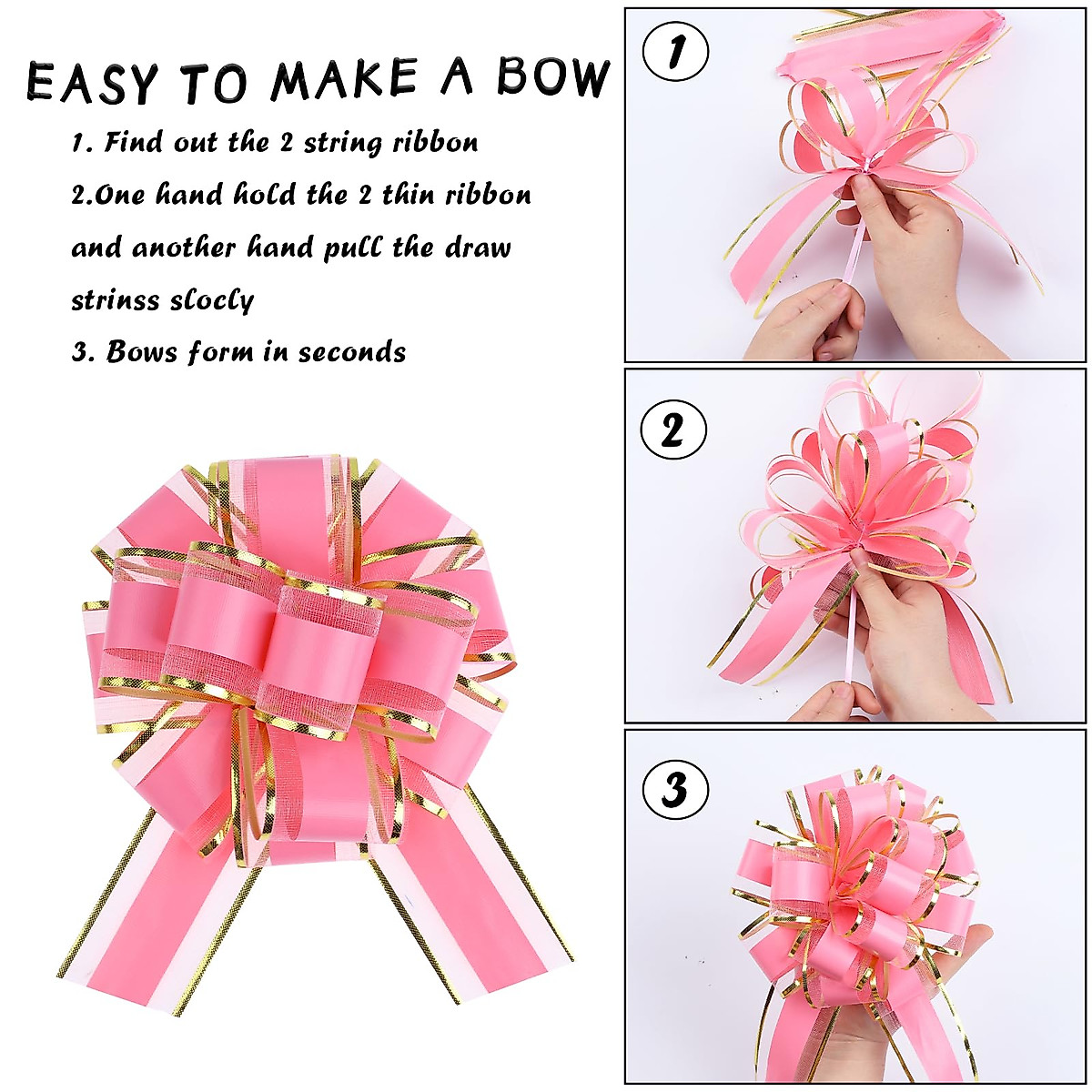 EASY TO MAKE A BOW

1. Find out the 2 string ribbon

2.One hand hold the 2 thin ribbon and another hand pull the draw strinss slocly

3. Bows form in seconds

1

2

3