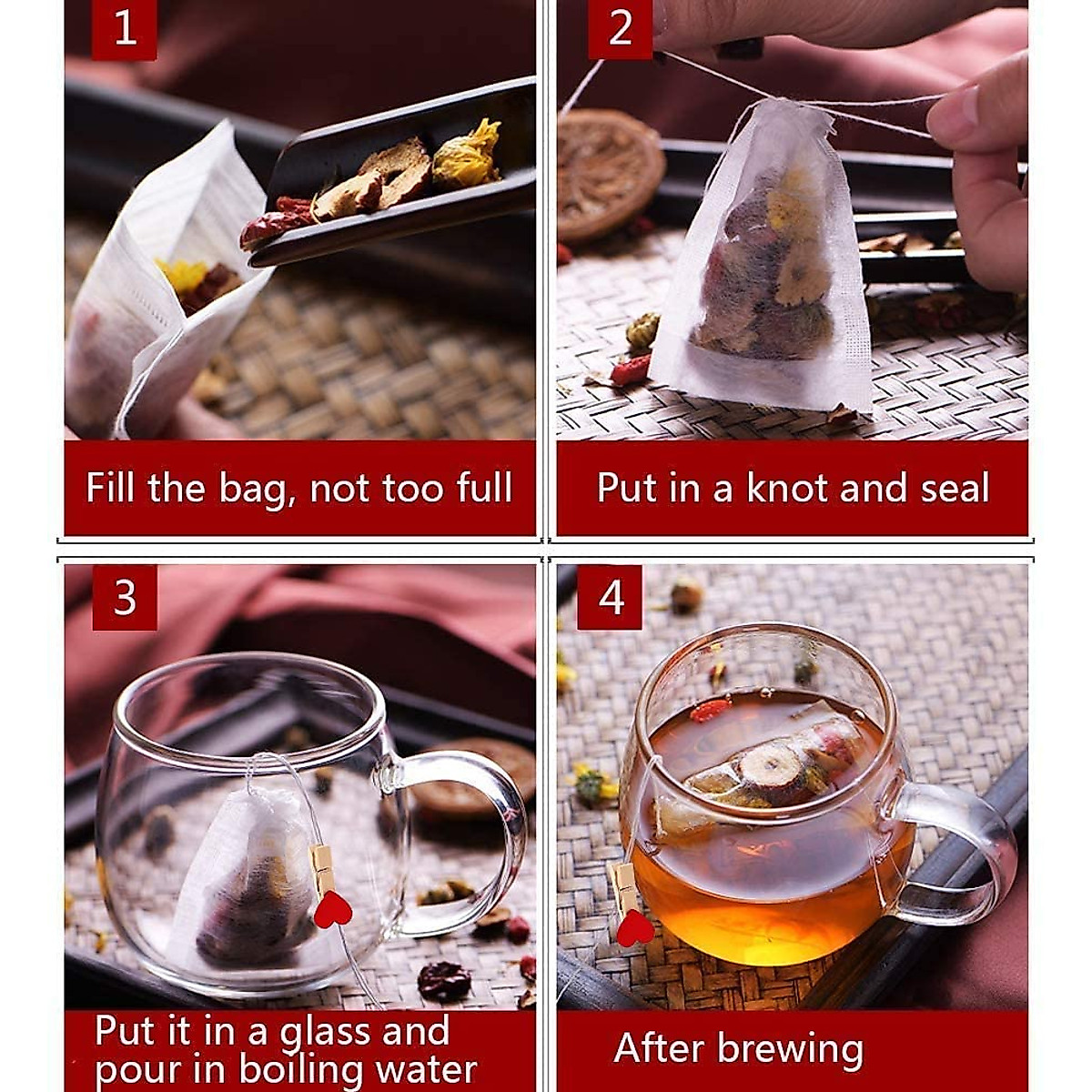 1

Fill the bag, not too full

2

Put in a knot and seal

3

Put it in a glass and pour in boiling water

4

After brewing