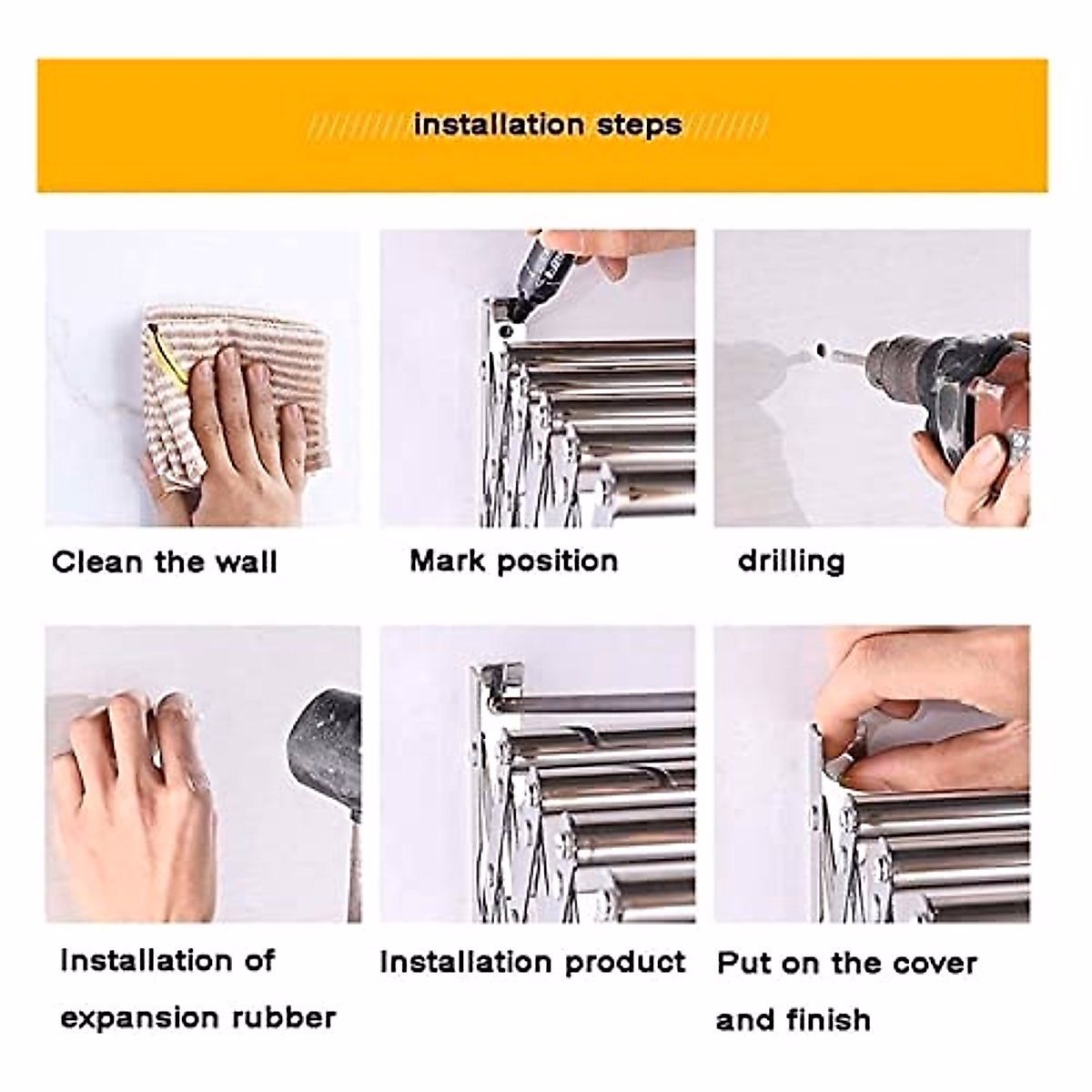 installation steps

Clean the wall

Mark position

drilling

Installation of expansion rubber

Installation product

Put on the cover and finish