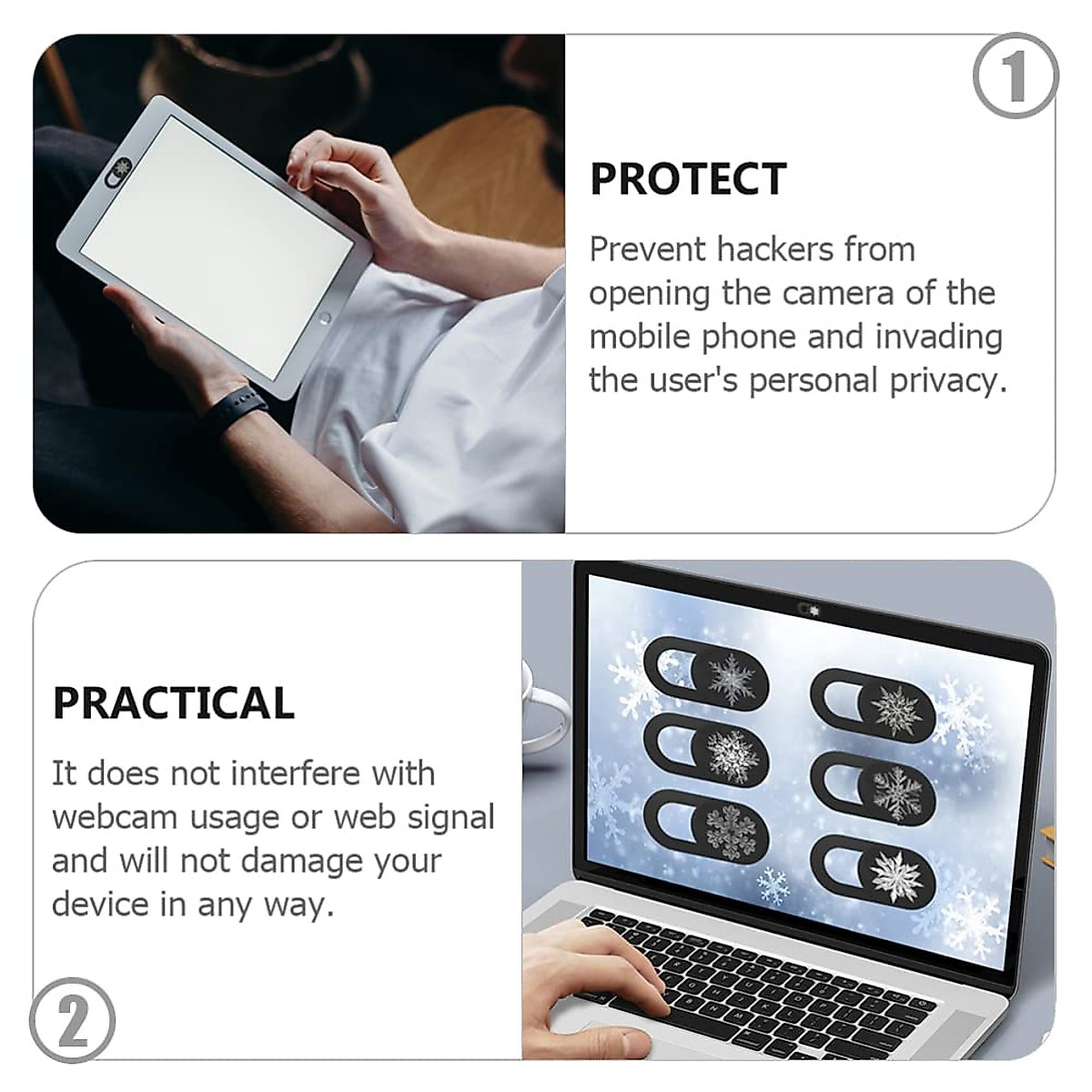 1

PROTECT

Prevent hackers from opening the camera of the mobile phone and invading the user's personal privacy.

PRACTICAL

It does not interfere with webcam usage or web signal and will not damage your device in any way.

2