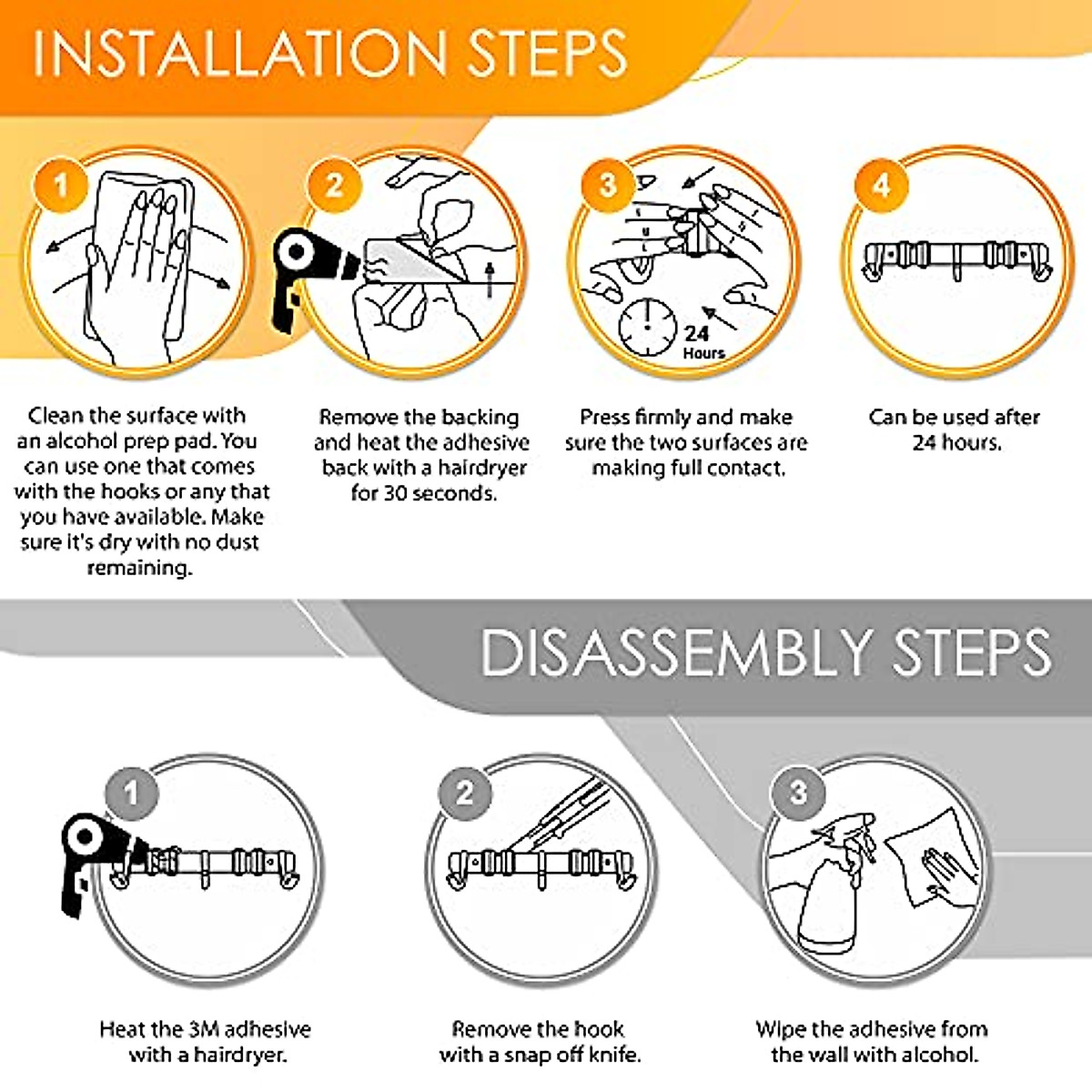 INSTALLATION STEPS

1

2

3

24 Hours

4

Clean the surface with an alcohol prep pad. You can use one that comes with the hooks or any that you have available. Make sure it's dry with no dust remaining.

Remove the backing and heat the adhesive back with a hairdryer for 30 seconds.

Press firmly and make sure the two surfaces are making full contact.

Can be used after 24 hours.

DISASSEMBLY STEPS

1

2

3

Heat the 3M adhesive with a hairdryer.

Remove the hook with a snap off knife.

Wipe the adhesive from the wall with alcohol.