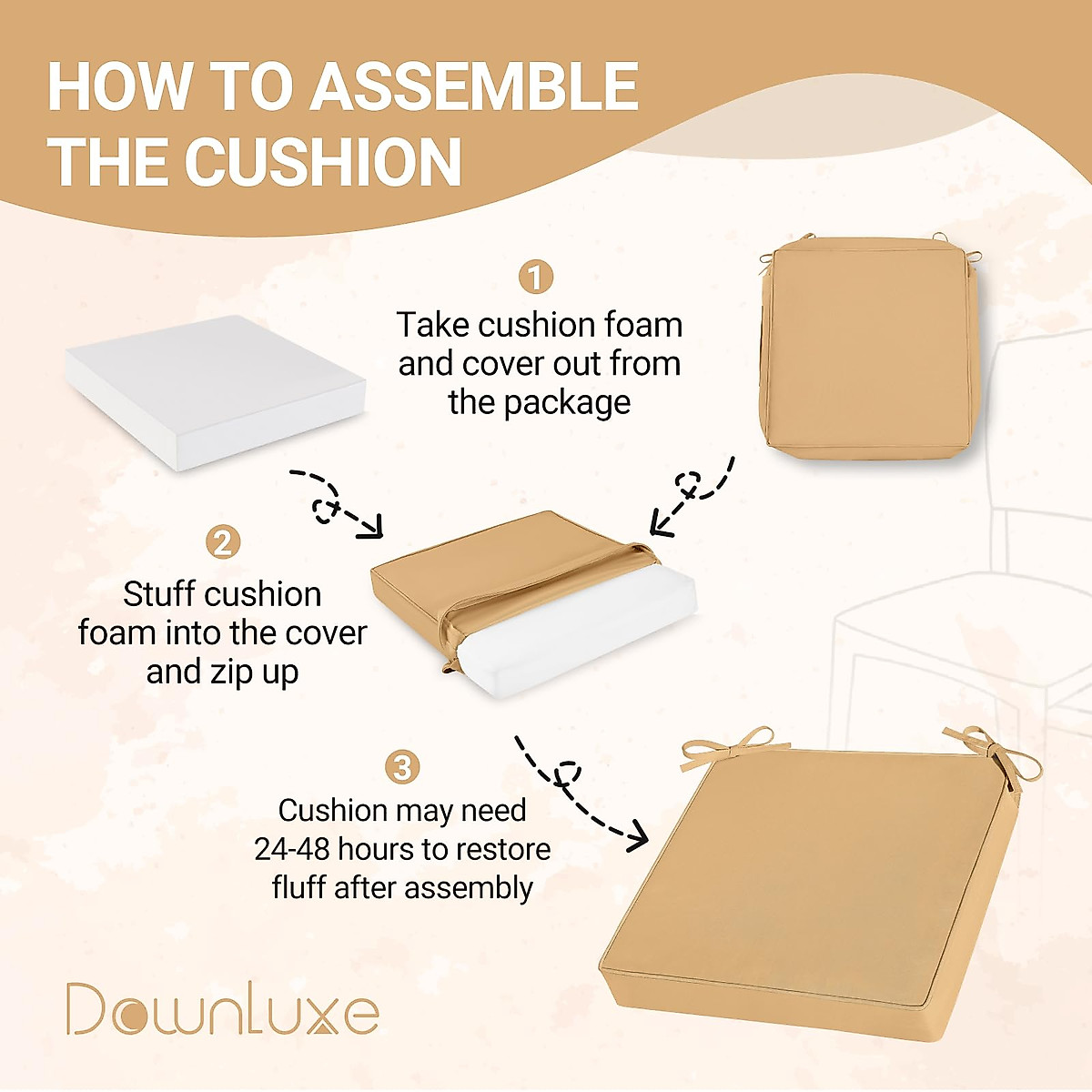 HOW TO ASSEMBLE THE CUSHION

1
Take cushion foam and cover out from the package

2
Stuff cushion foam into the cover and zip up

3
Cushion may need 24-48 hours to restore fluff after assembly

DownLuxe