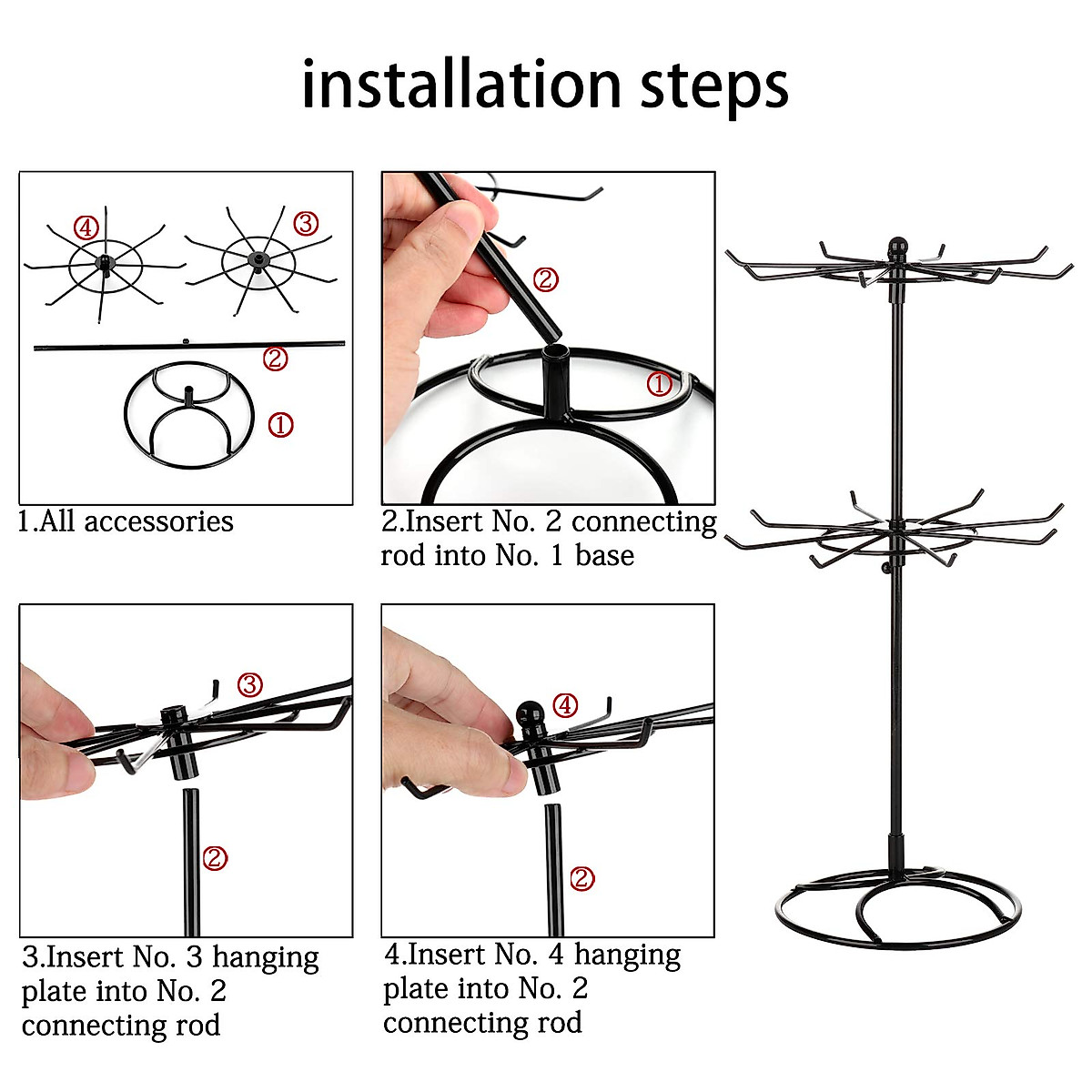 installation steps

④ ③

②

①

1.All accessories

②

①

2.Insert No. 2 connecting rod into No. 1 base

③

②

3.Insert No. 3 hanging plate into No. 2 connecting rod

④

②

4.Insert No. 4 hanging plate into No. 2 connecting rod