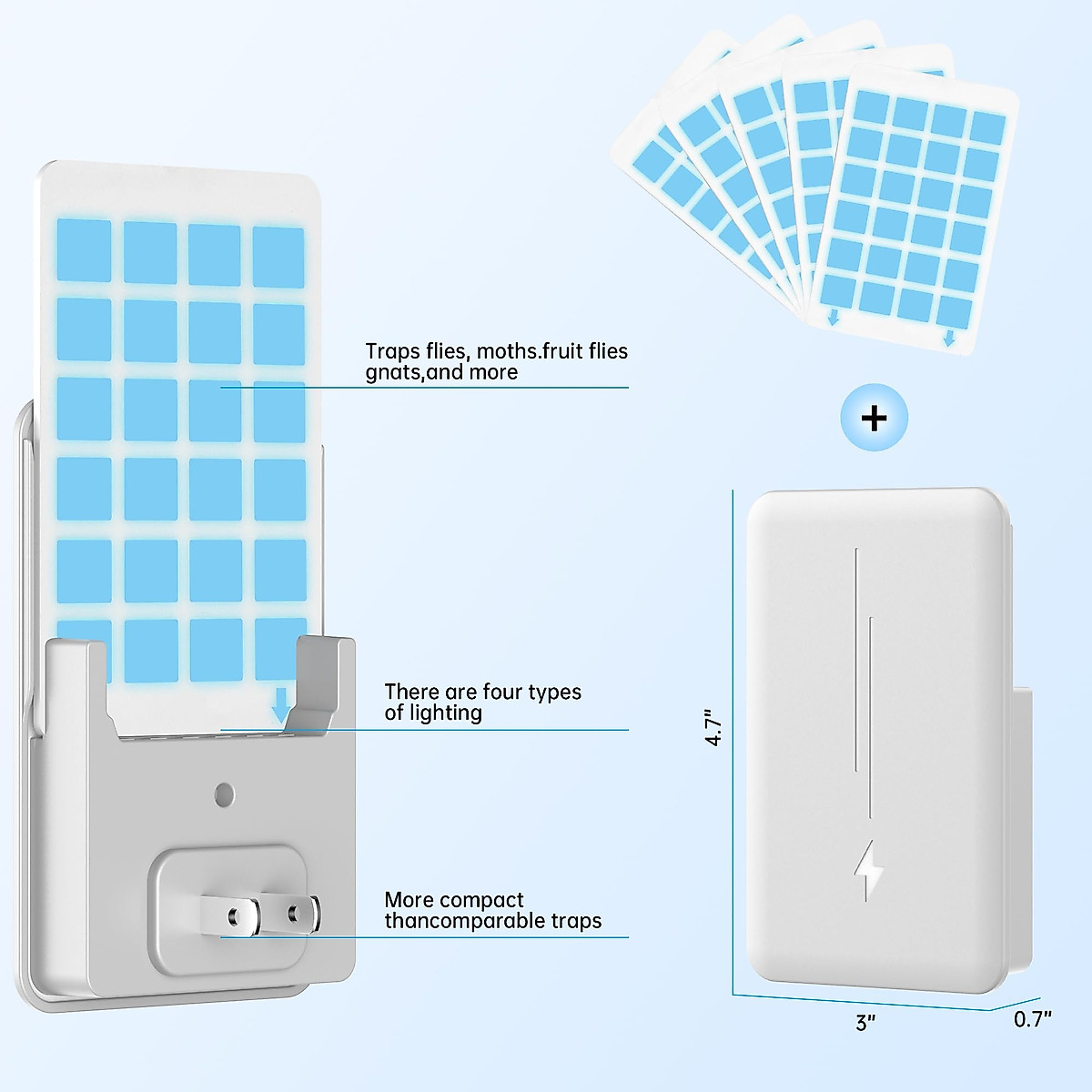 Traps flies, moths.fruit flies gnats,and more

There are four types of lighting

More compact thancomparable traps

+

4.7"

3"

0.7"