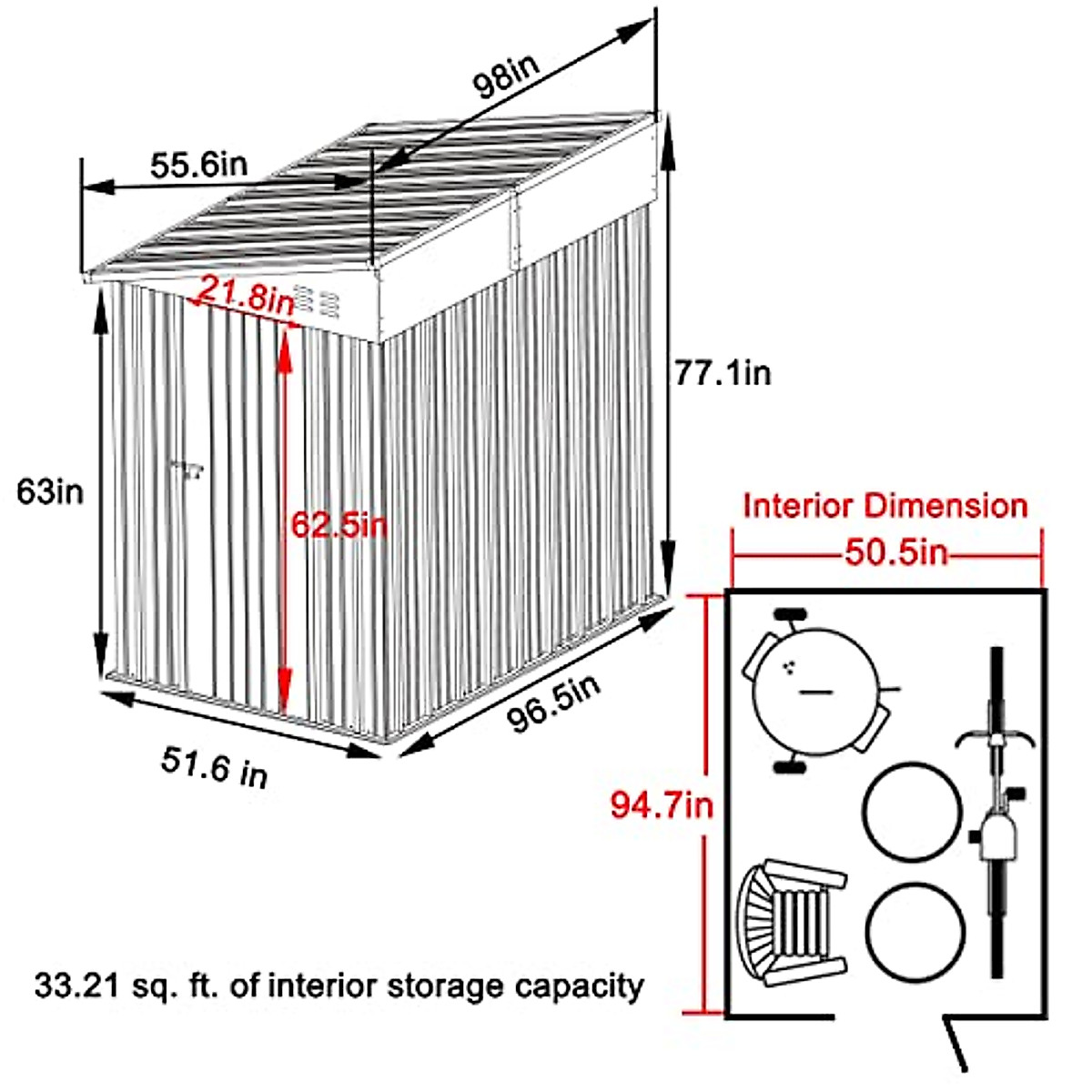 98in

55.6in

21.8in

77.1in

63in

62.5in

96.5in

51.6 in

Interior Dimension

50.5in

94.7in

33.21 sq. ft. of interior storage capacity