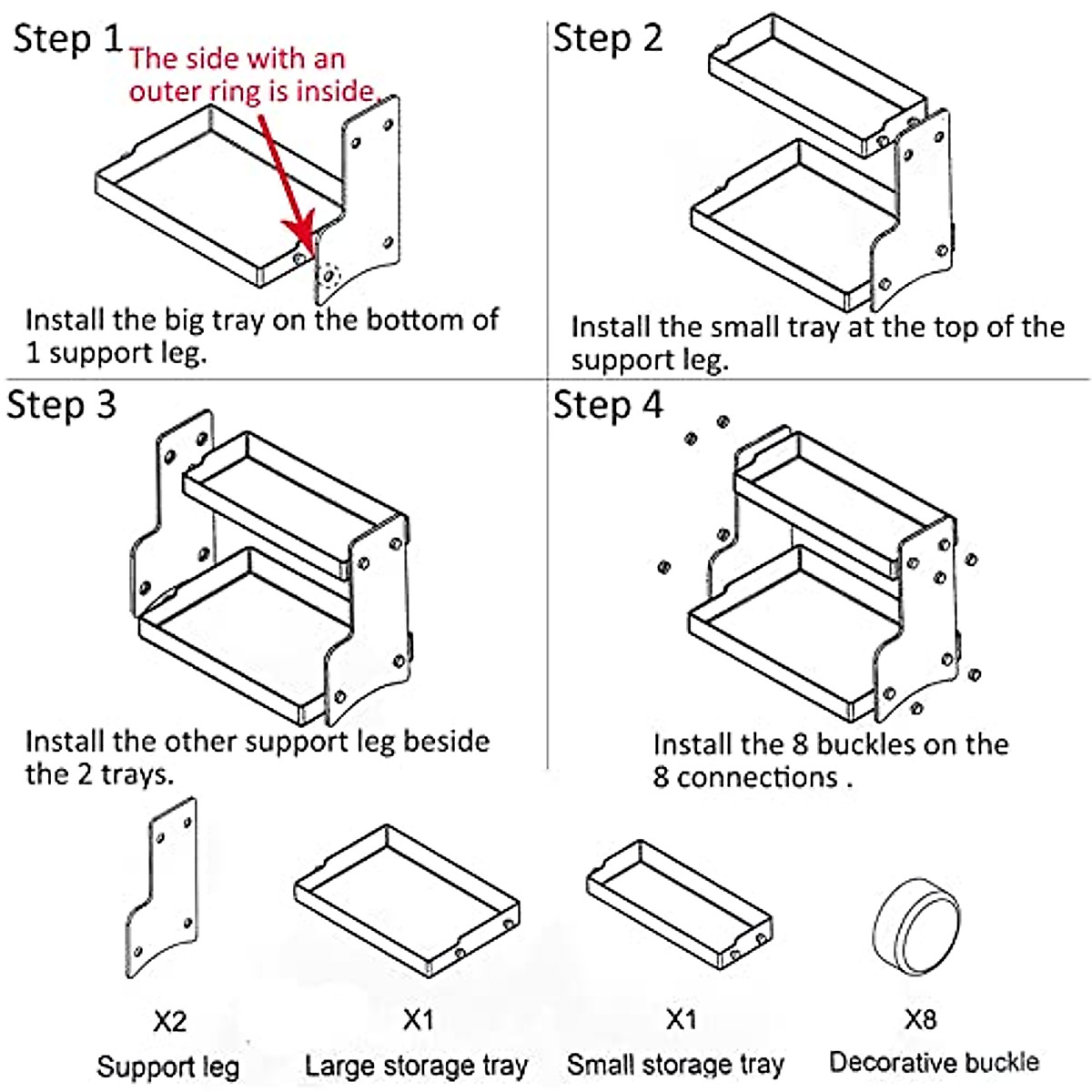 Step 1
The side with an outer ring is inside.

Install the big tray on the bottom of 1 support leg.

Step 2

Install the small tray at the top of the support leg.

Step 3

Install the other support leg beside the 2 trays.

Step 4

Install the 8 buckles on the 8 connections .

X2
Support leg

X1
Large storage tray

X1
Small storage tray

X8
Decorative buckle