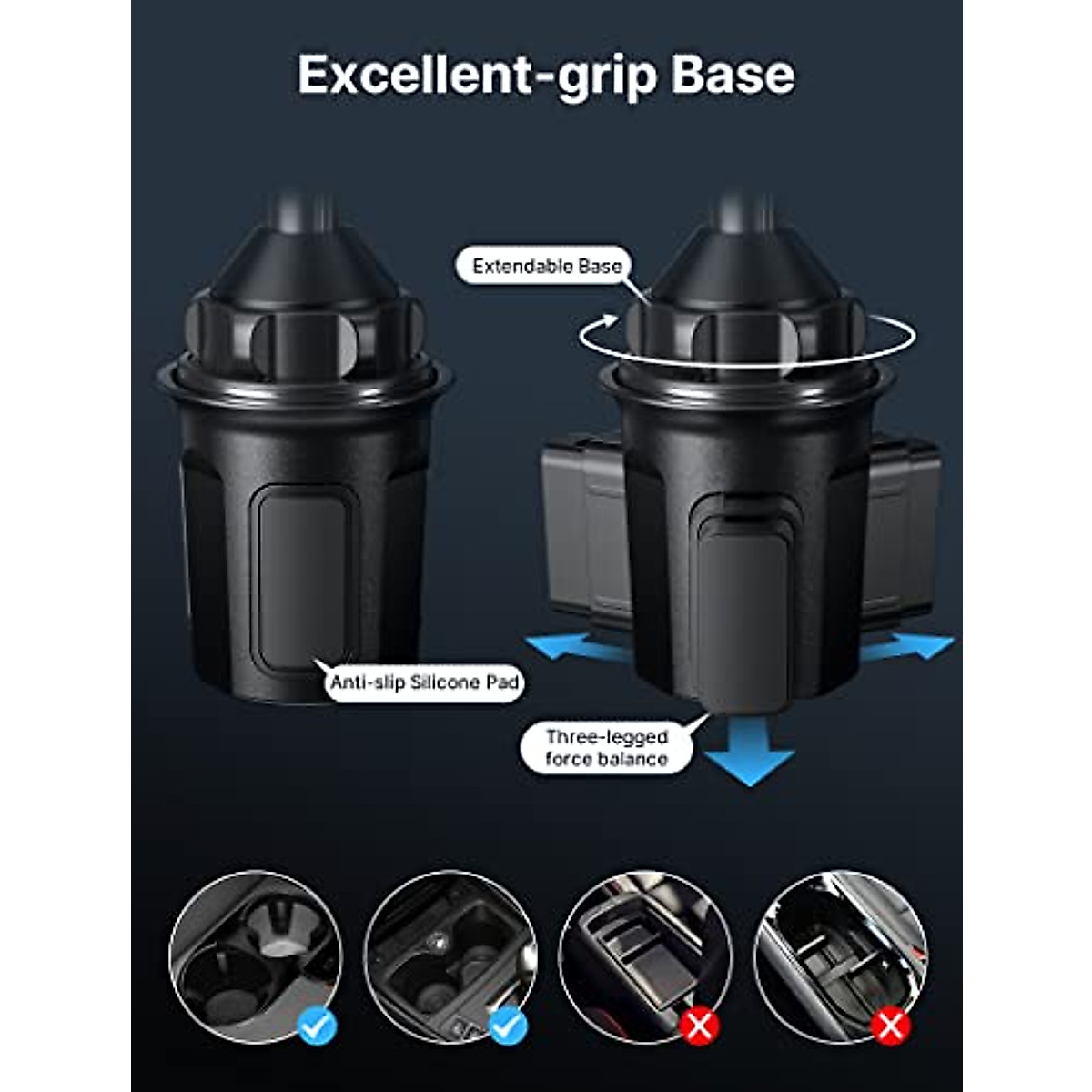 Excellent-grip Base

Extendable Base

Anti-slip Silicone Pad

Three-legged force balance