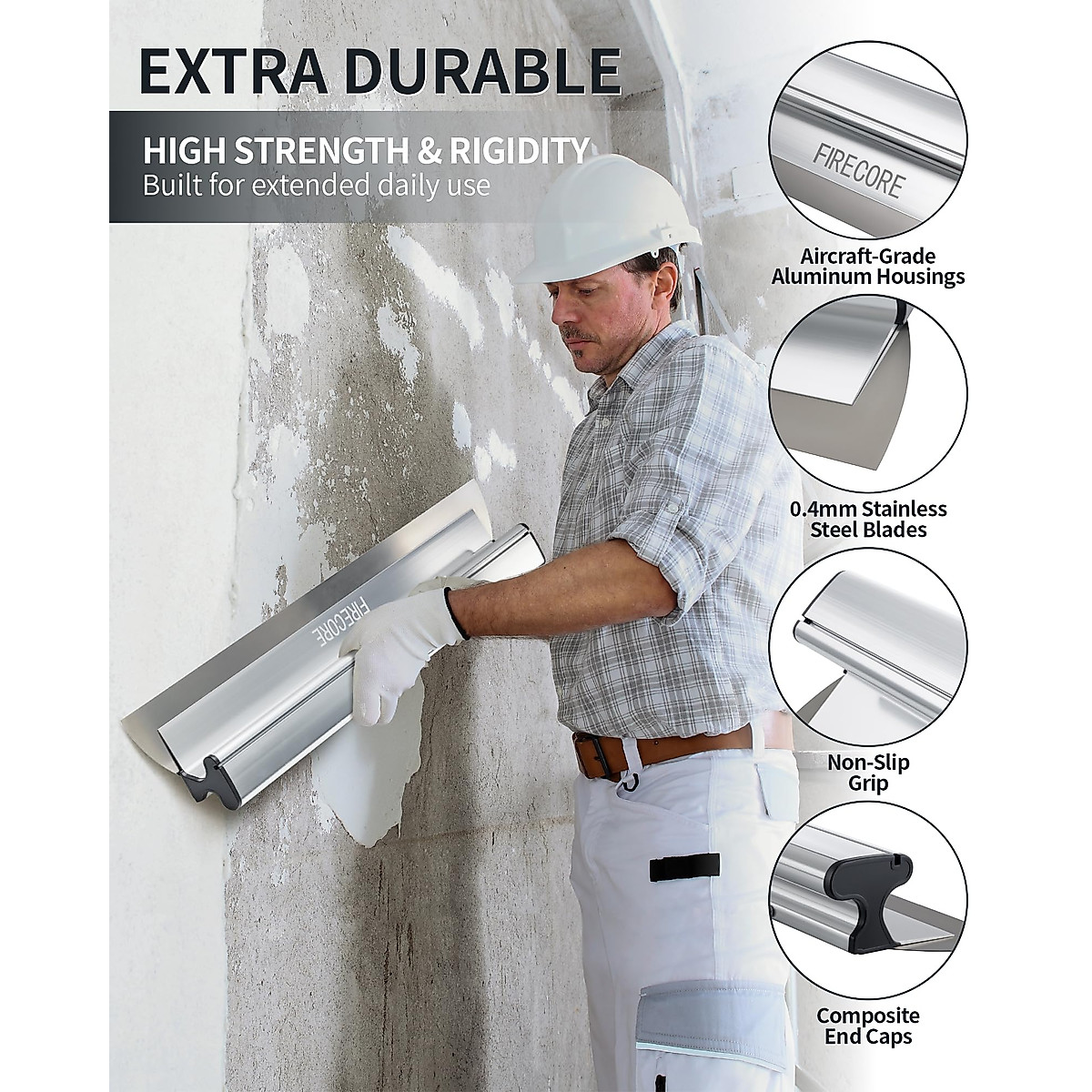 EXTRA DURABLE

HIGH STRENGTH & RIGIDITY
Built for extended daily use

FIRECORE

FIRECORE

Aircraft-Grade Aluminum Housings

0.4mm Stainless Steel Blades

Non-Slip Grip

Composite End Caps