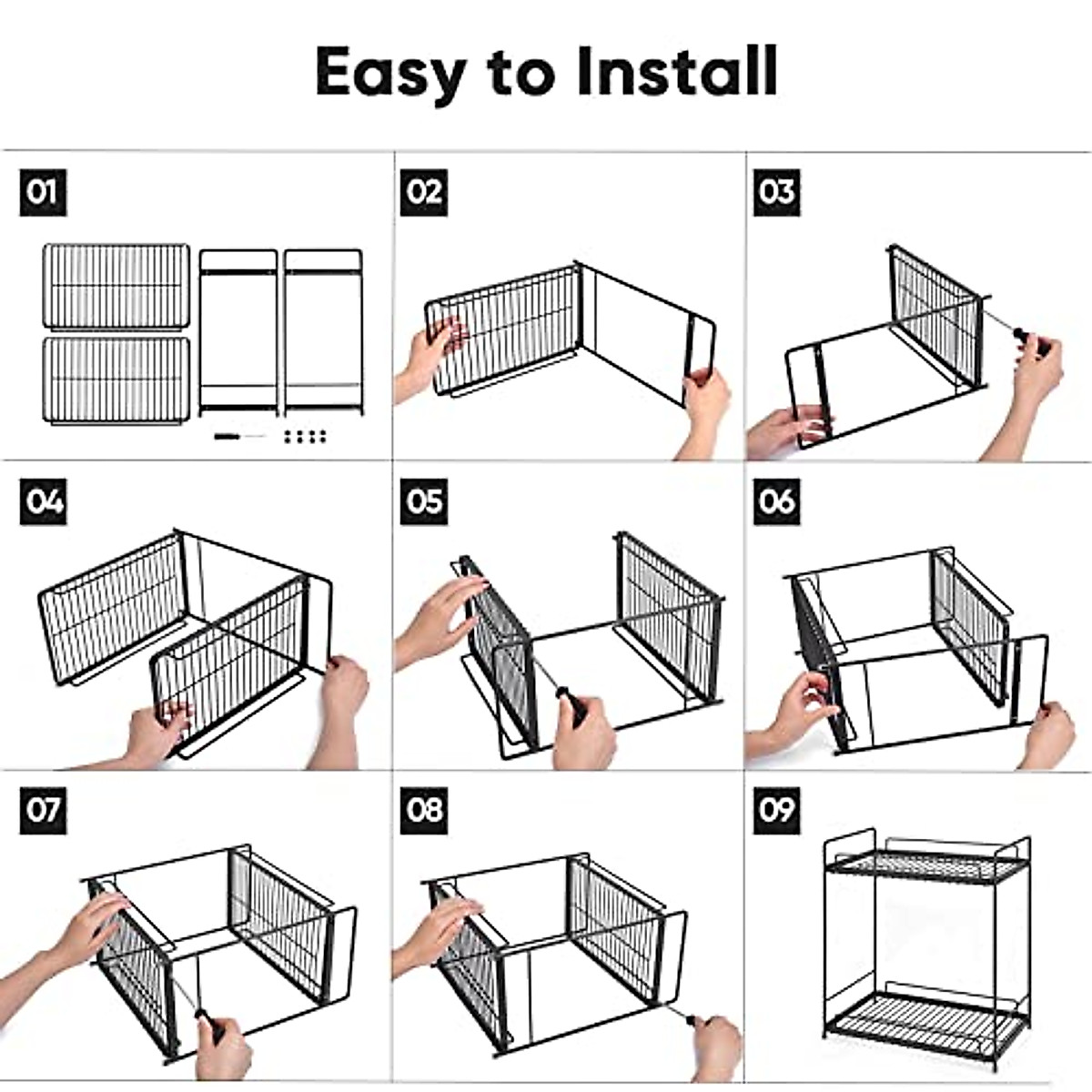 Easy to Install

01

02

03

04

05

06

07

08

09