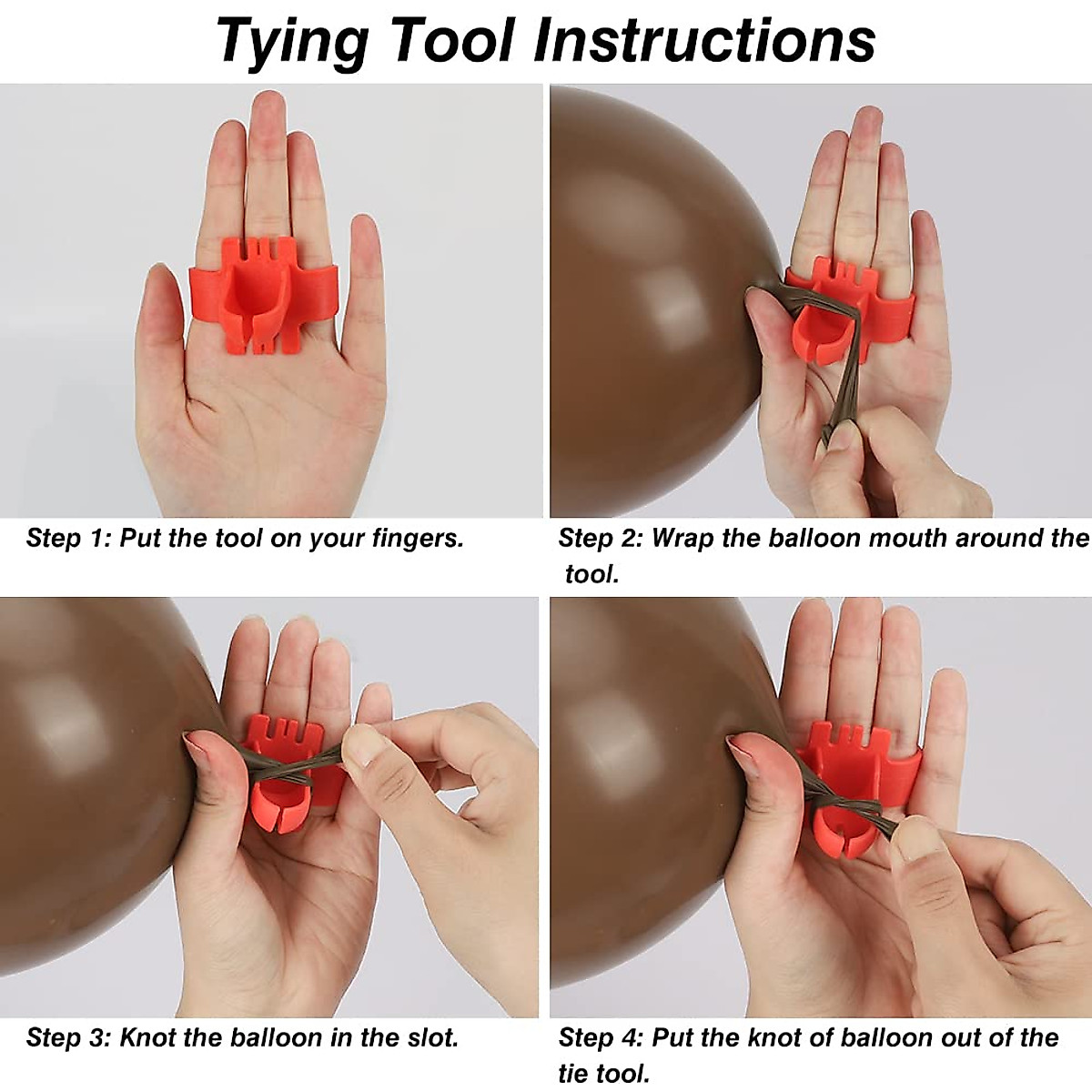 Tying Tool Instructions

Step 1: Put the tool on your fingers.

Step 2: Wrap the balloon mouth around the tool.

Step 3: Knot the balloon in the slot.

Step 4: Put the knot of balloon out of the tie tool.