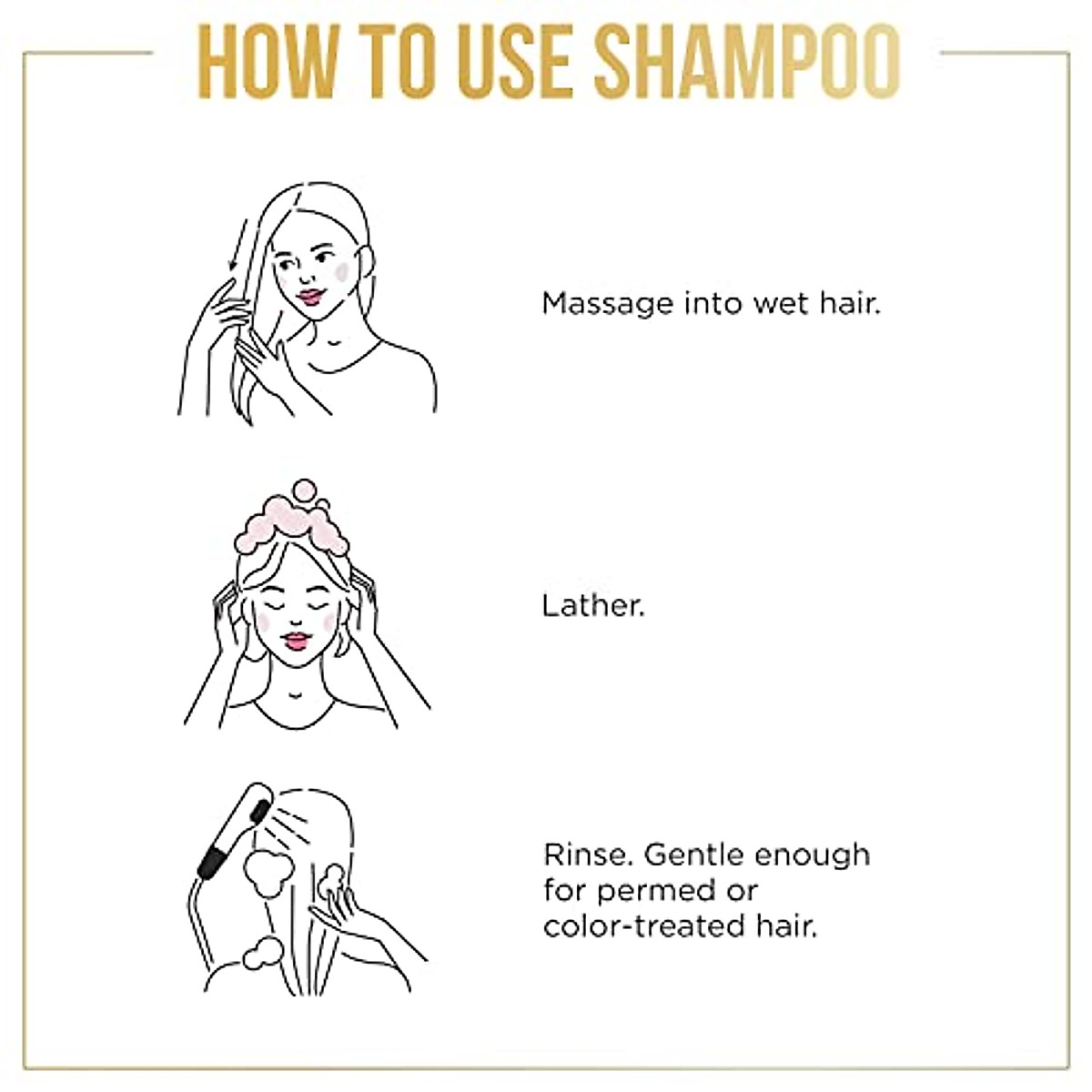 HOW TO USE SHAMPOO

Massage into wet hair.

Lather.

Rinse. Gentle enough for permed or color-treated hair.