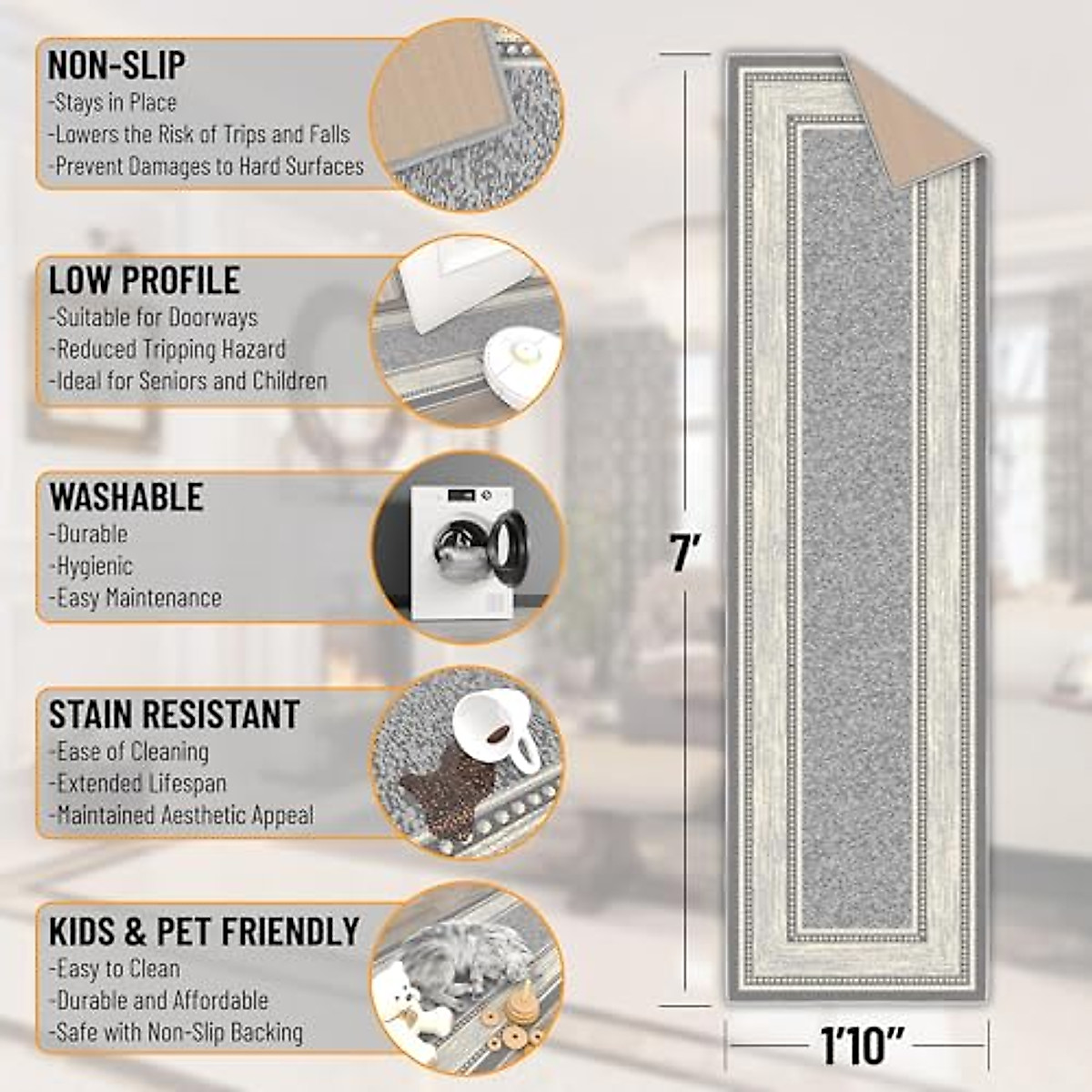 NON-SLIP
-Stays in Place
-Lowers the Risk of Trips and Falls
-Prevent Damages to Hard Surfaces

LOW PROFILE
-Suitable for Doorways
-Reduced Tripping Hazard
-Ideal for Seniors and Children

WASHABLE
-Durable
-Hygienic
-Easy Maintenance

STAIN RESISTANT
-Ease of Cleaning
-Extended Lifespan
-Maintained Aesthetic Appeal

KIDS & PET FRIENDLY
-Easy to Clean
-Durable and Affordable
-Safe with Non-Slip Backing

7'

1'10"