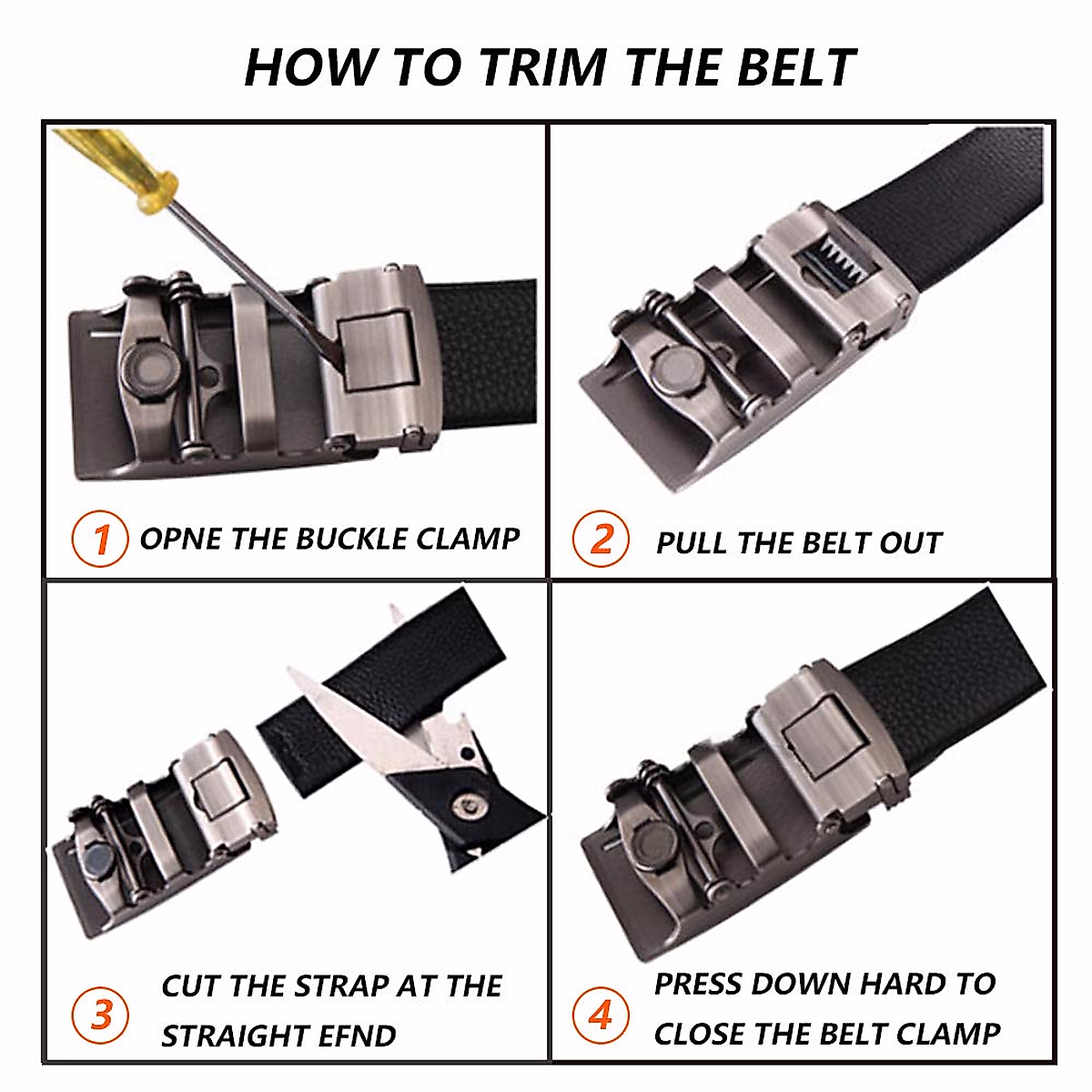 HOW TO TRIM THE BELT

1 OPNE THE BUCKLE CLAMP

2 PULL THE BELT OUT

3 CUT THE STRAP AT THE STRAIGHT EFND

4 PRESS DOWN HARD TO CLOSE THE BELT CLAMP