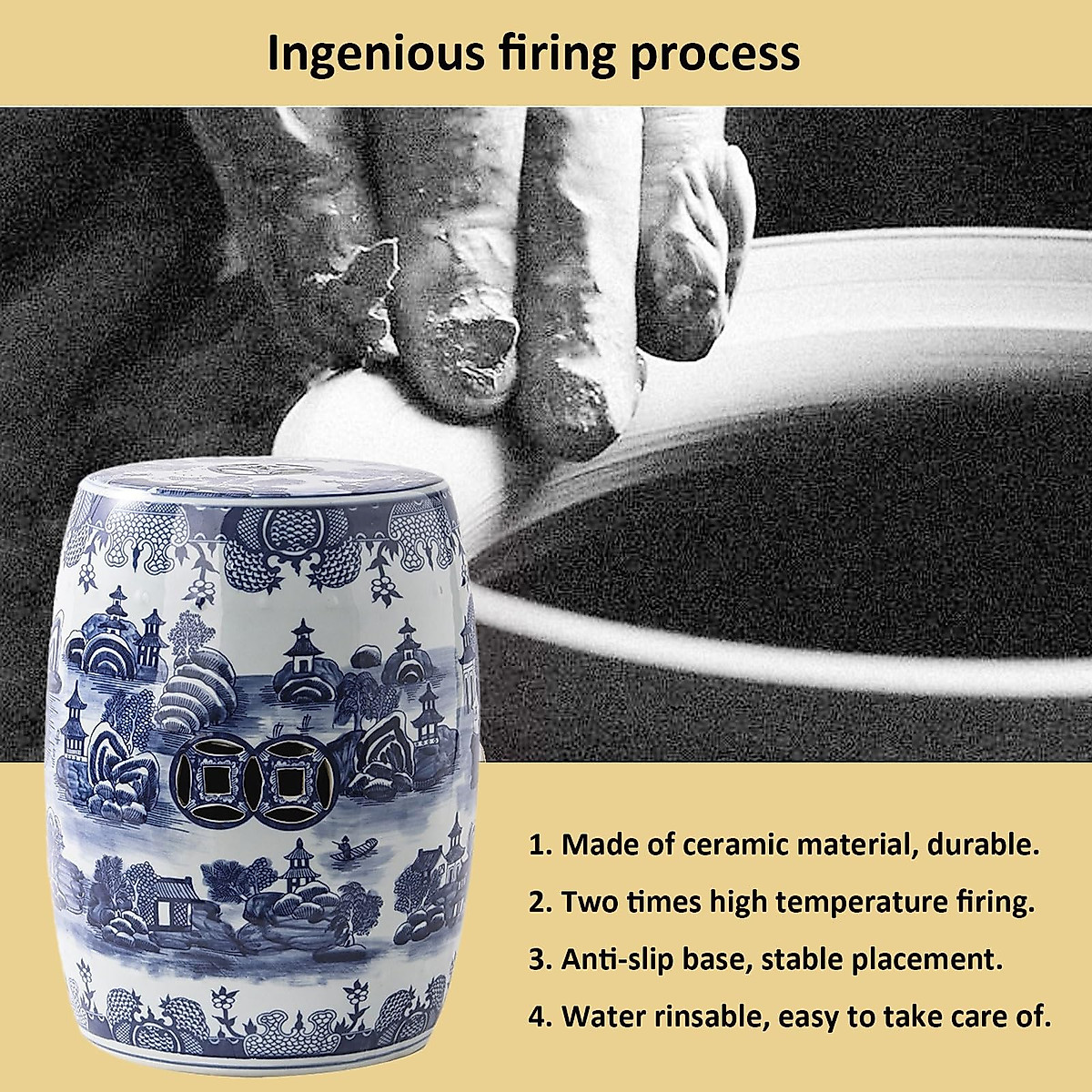 Ingenious firing process

1. Made of ceramic material, durable.

2. Two times high temperature firing.

3. Anti-slip base, stable placement.

4. Water rinsable, easy to take care of.