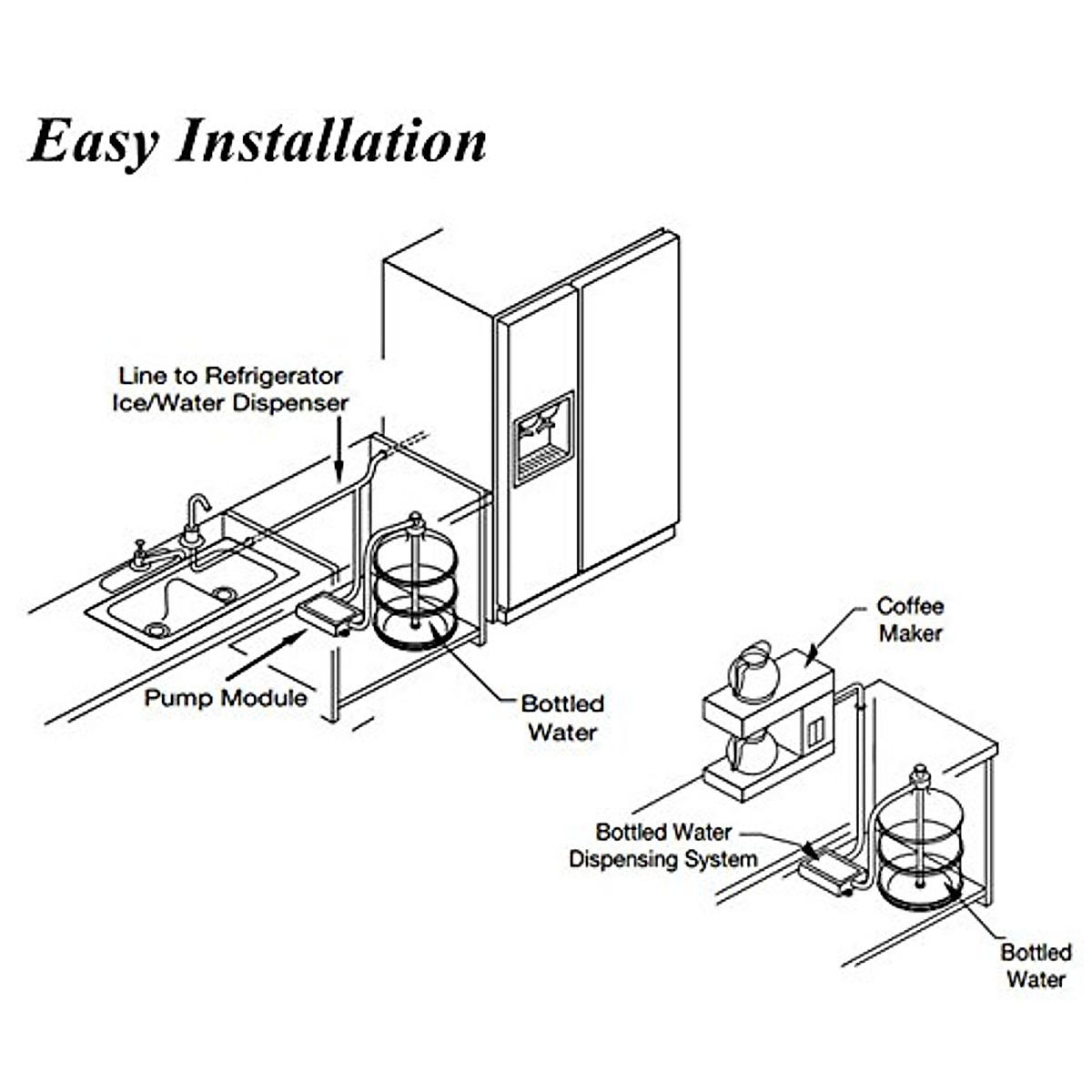 Easy Installation

Line to Refrigerator Ice/Water Dispenser

Pump Module

Bottled Water

Coffee Maker

Bottled Water Dispensing System

Bottled Water