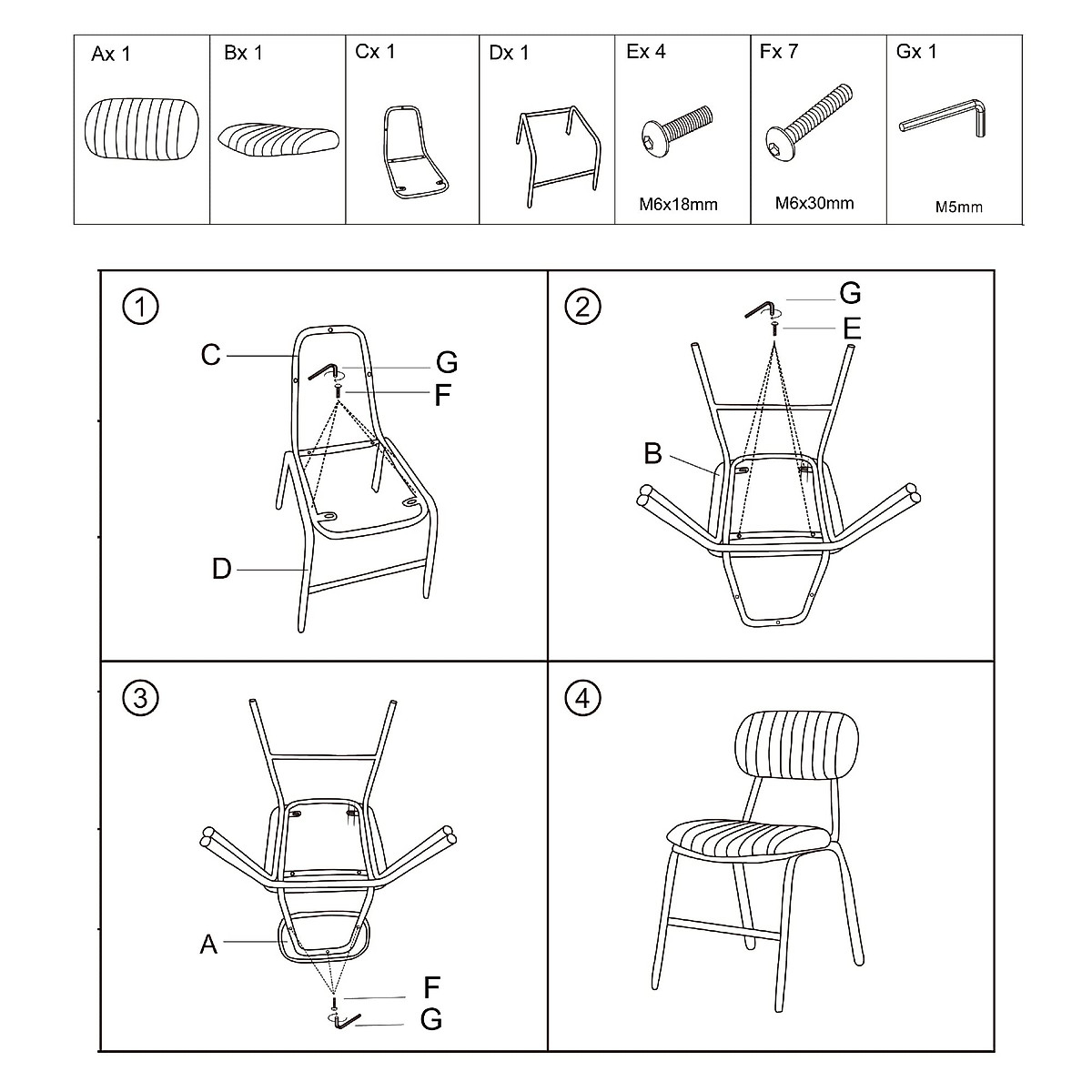 | Ax 1 | Bx 1 | Cx 1 | Dx 1 | Ex 4 | Fx 7 | Gx 1 |
|---|---|---|---|---|---|---|
| | | | | M6x18mm | M6x30mm | M5mm |

1
C
G
F
D

2
G
E
B

3
A
F
G

4