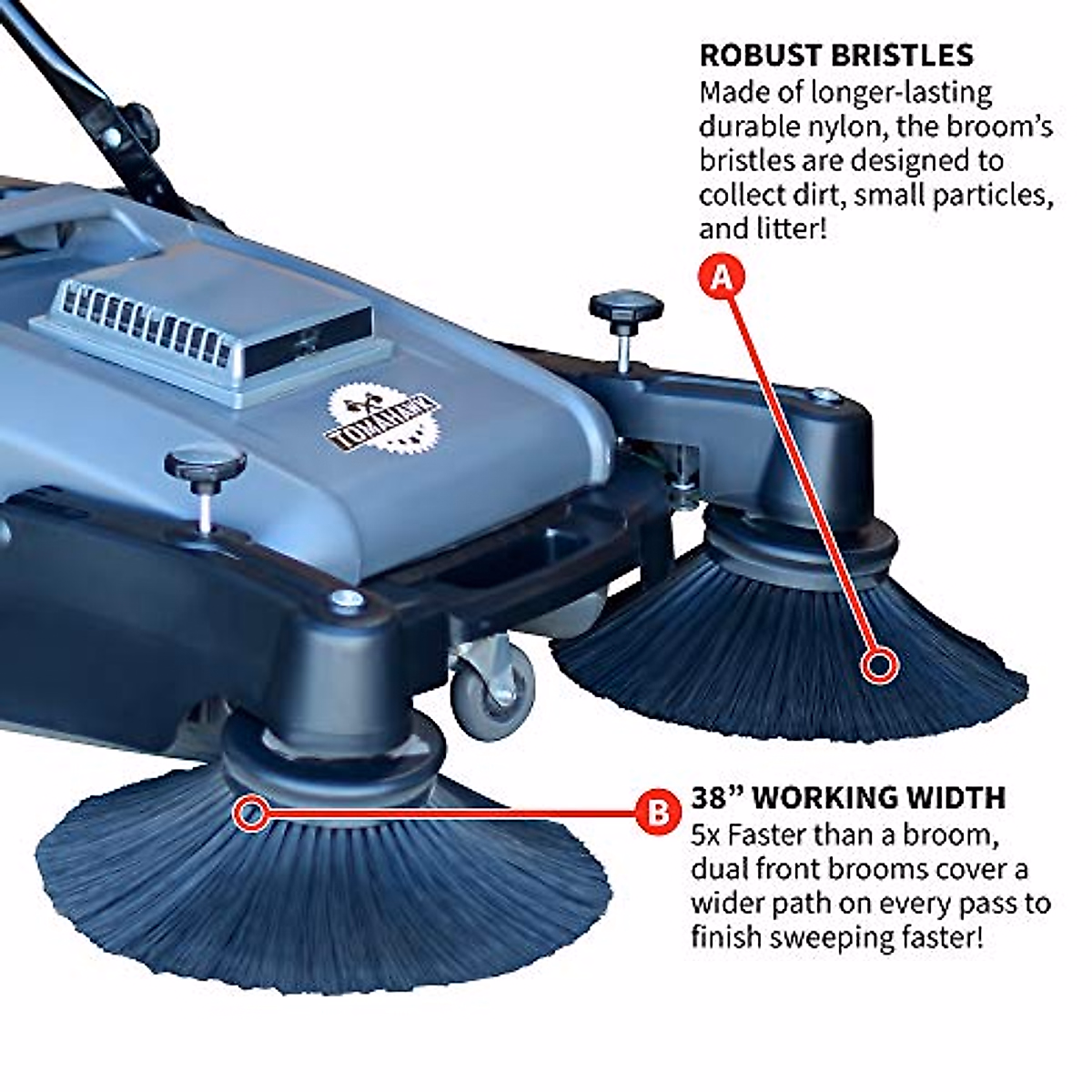 ROBUST BRISTLES
Made of longer-lasting durable nylon, the broom's bristles are designed to collect dirt, small particles, and litter!

A

TOMAHAWK

B

38" WORKING WIDTH
5x Faster than a broom, dual front brooms cover a wider path on every pass to finish sweeping faster!