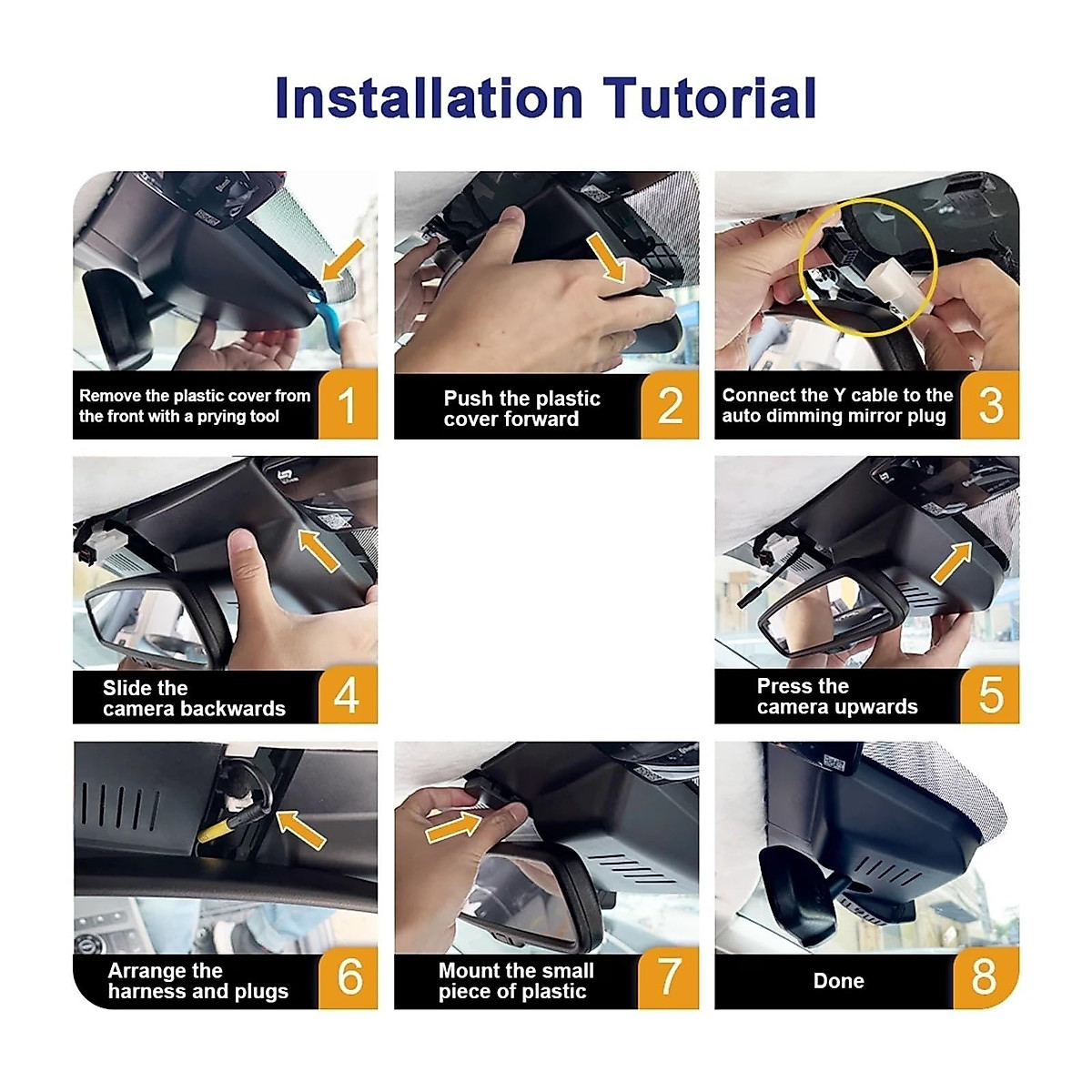 Installation Tutorial

Remove the plastic cover from the front with a prying tool 1

Push the plastic cover forward 2

Connect the Y cable to the auto dimming mirror plug 3

Slide the camera backwards 4

Press the camera upwards 5

Arrange the harness and plugs 6

Mount the small piece of plastic 7

Done 8