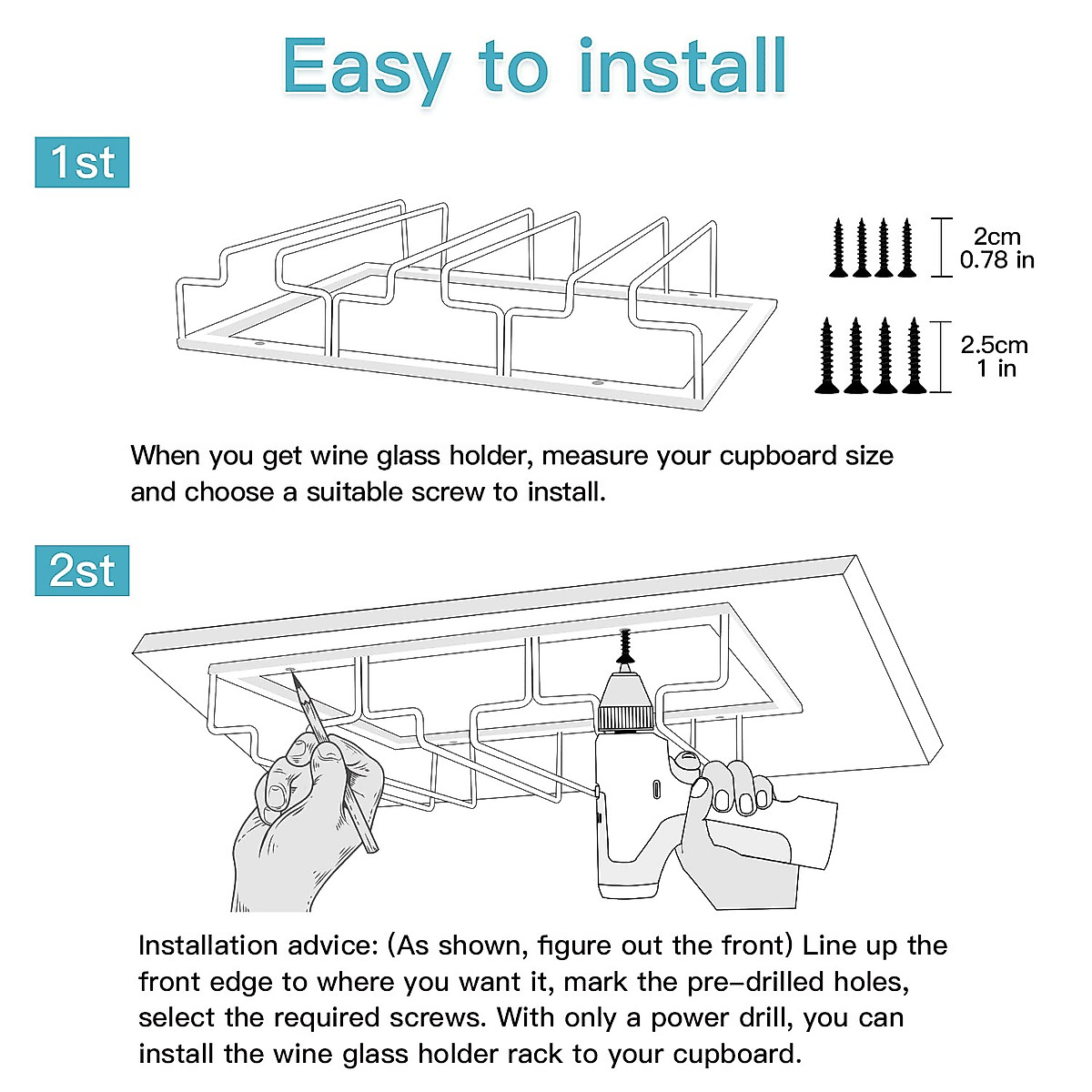 Easy to install

1st

2cm
0.78 in

2.5cm
1 in

When you get wine glass holder, measure your cupboard size and choose a suitable screw to install.

2st

Installation advice: (As shown, figure out the front) Line up the front edge to where you want it, mark the pre-drilled holes, select the required screws. With only a power drill, you can install the wine glass holder rack to your cupboard.