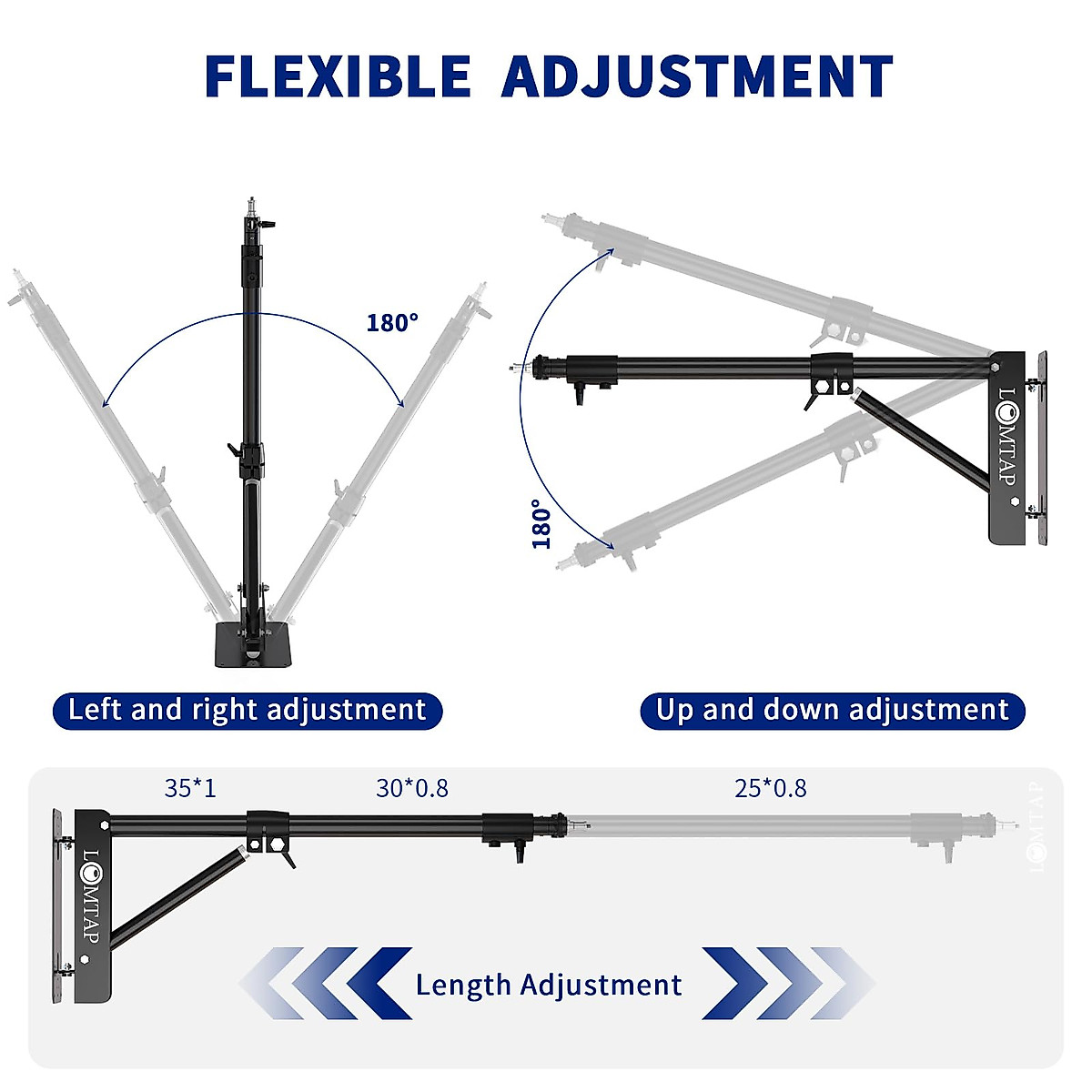 FLEXIBLE ADJUSTMENT

180°

180°

LOMTAP

Left and right adjustment

Up and down adjustment

35*1

30*0.8

25*0.8

LOMTAP

LOMTAP

Length Adjustment