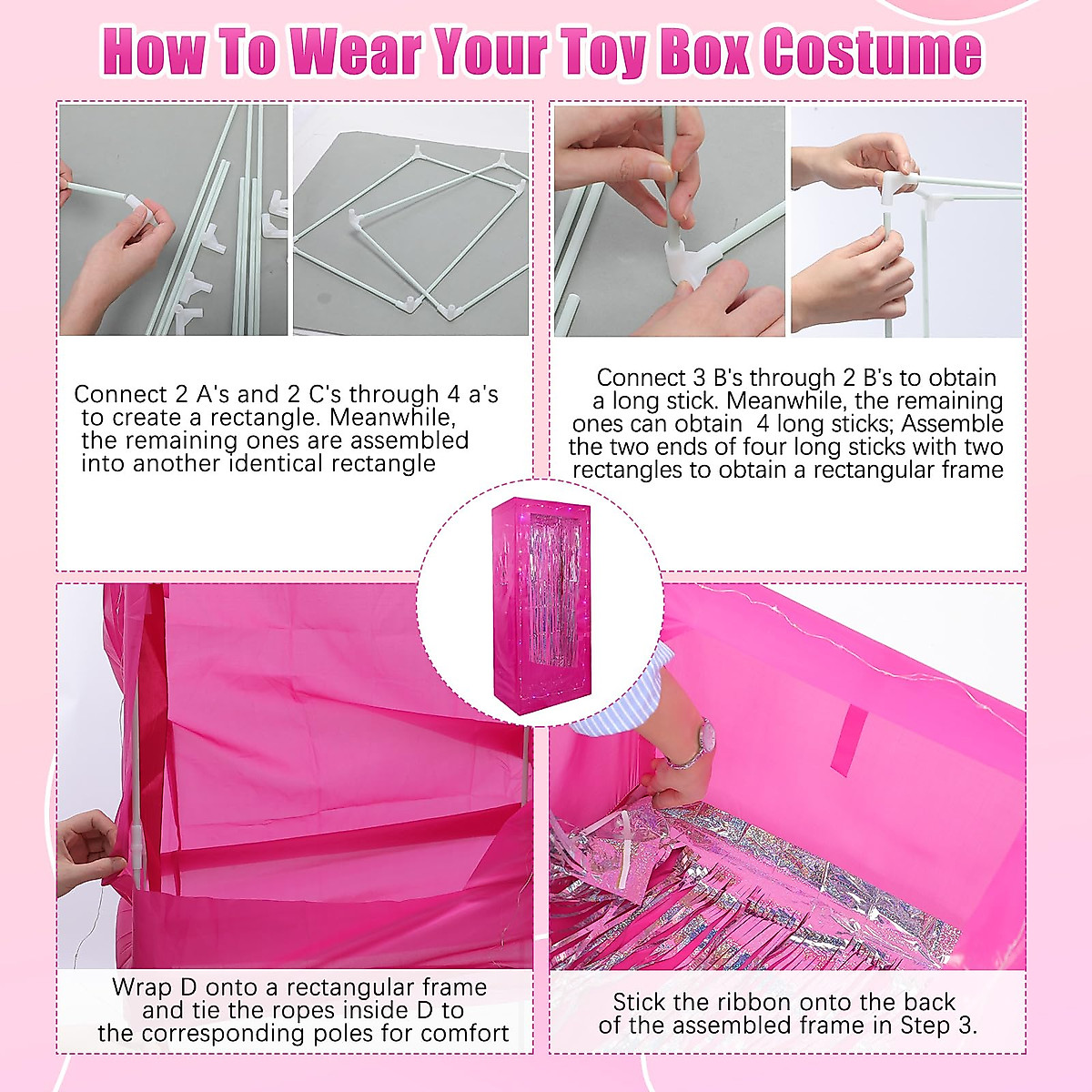 How To Wear Your Toy Box Costume

Connect 2 A's and 2 C's through 4 a's to create a rectangle. Meanwhile, the remaining ones are assembled into another identical rectangle

Connect 3 B's through 2 B's to obtain a long stick. Meanwhile, the remaining ones can obtain 4 long sticks; Assemble the two ends of four long sticks with two rectangles to obtain a rectangular frame

Wrap D onto a rectangular frame and tie the ropes inside D to the corresponding poles for comfort

Stick the ribbon onto the back of the assembled frame in Step 3.