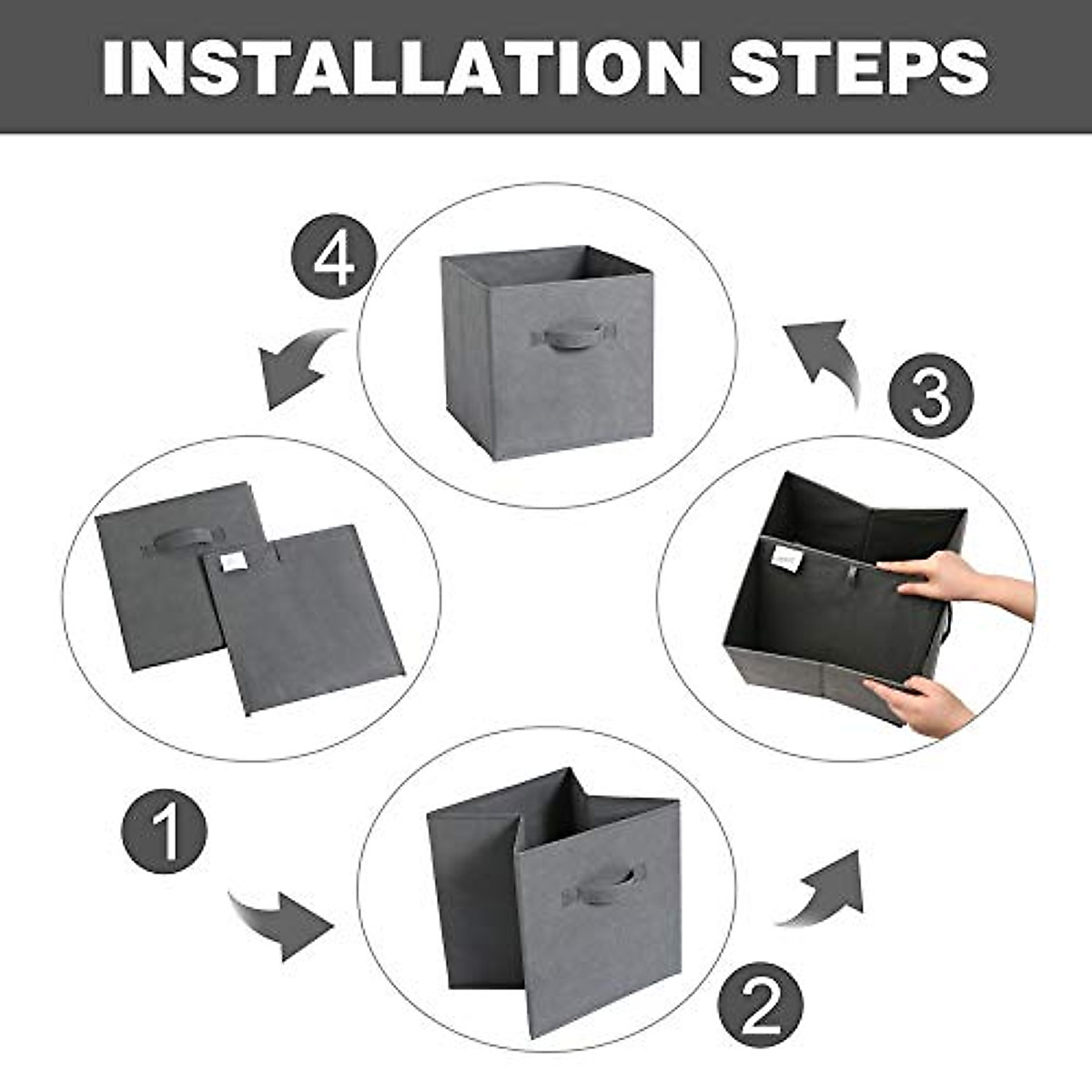 INSTALLATION STEPS

4

3

1

2