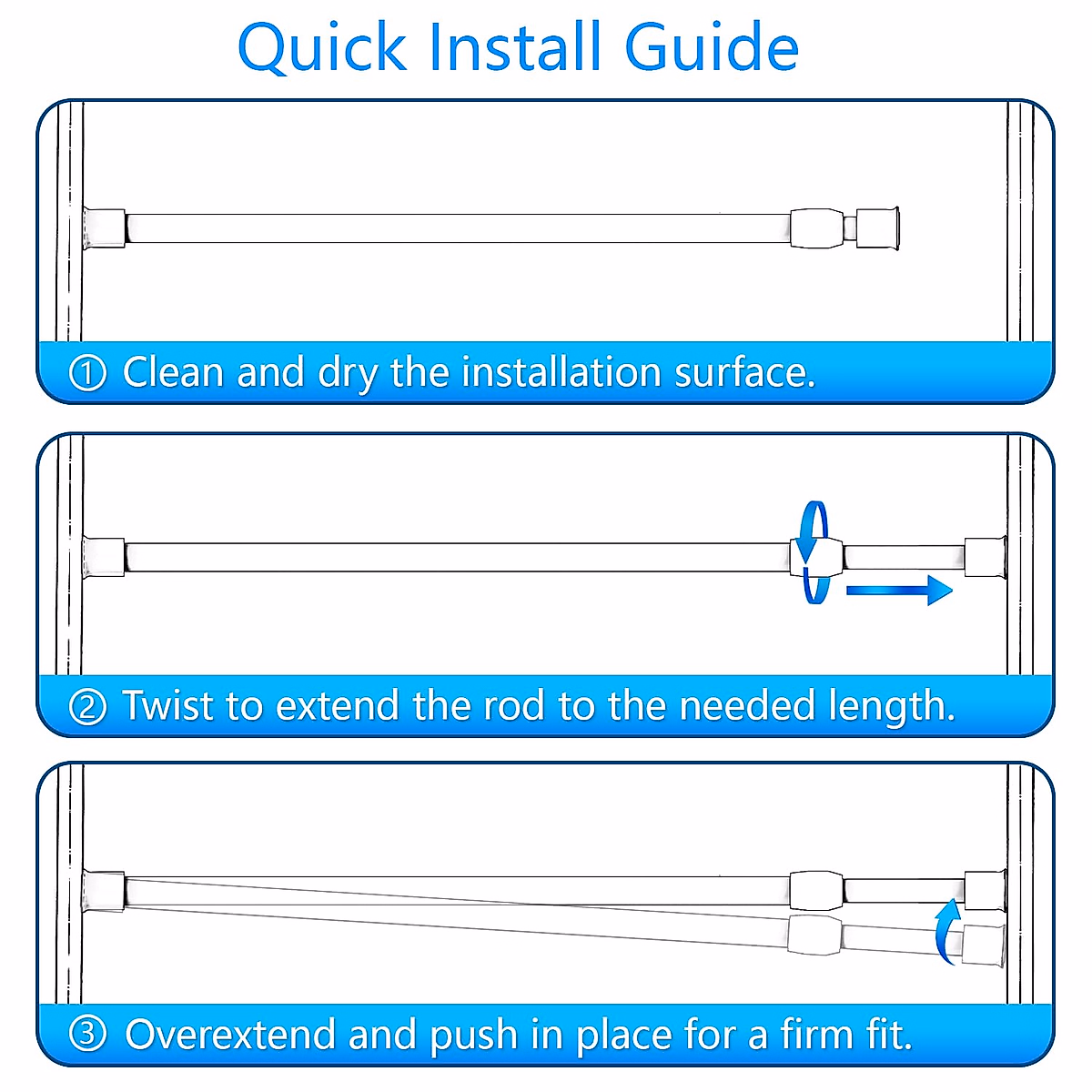 Quick Install Guide

① Clean and dry the installation surface.

② Twist to extend the rod to the needed length.

③ Overextend and push in place for a firm fit.