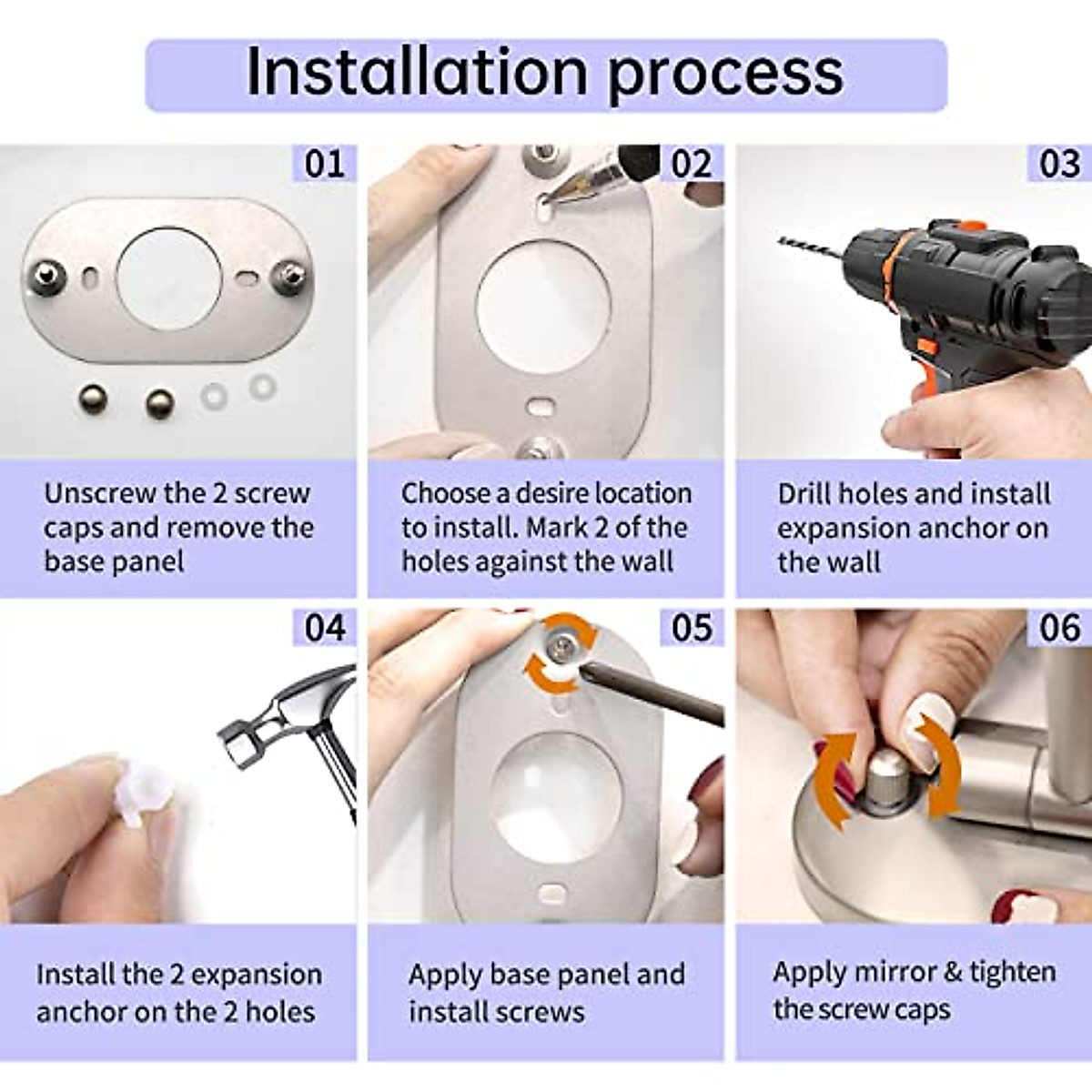 Installation process

01

Unscrew the 2 screw caps and remove the base panel

02

Choose a desire location to install. Mark 2 of the holes against the wall

03

Drill holes and install expansion anchor on the wall

04

Install the 2 expansion anchor on the 2 holes

05

Apply base panel and install screws

06

Apply mirror & tighten the screw caps