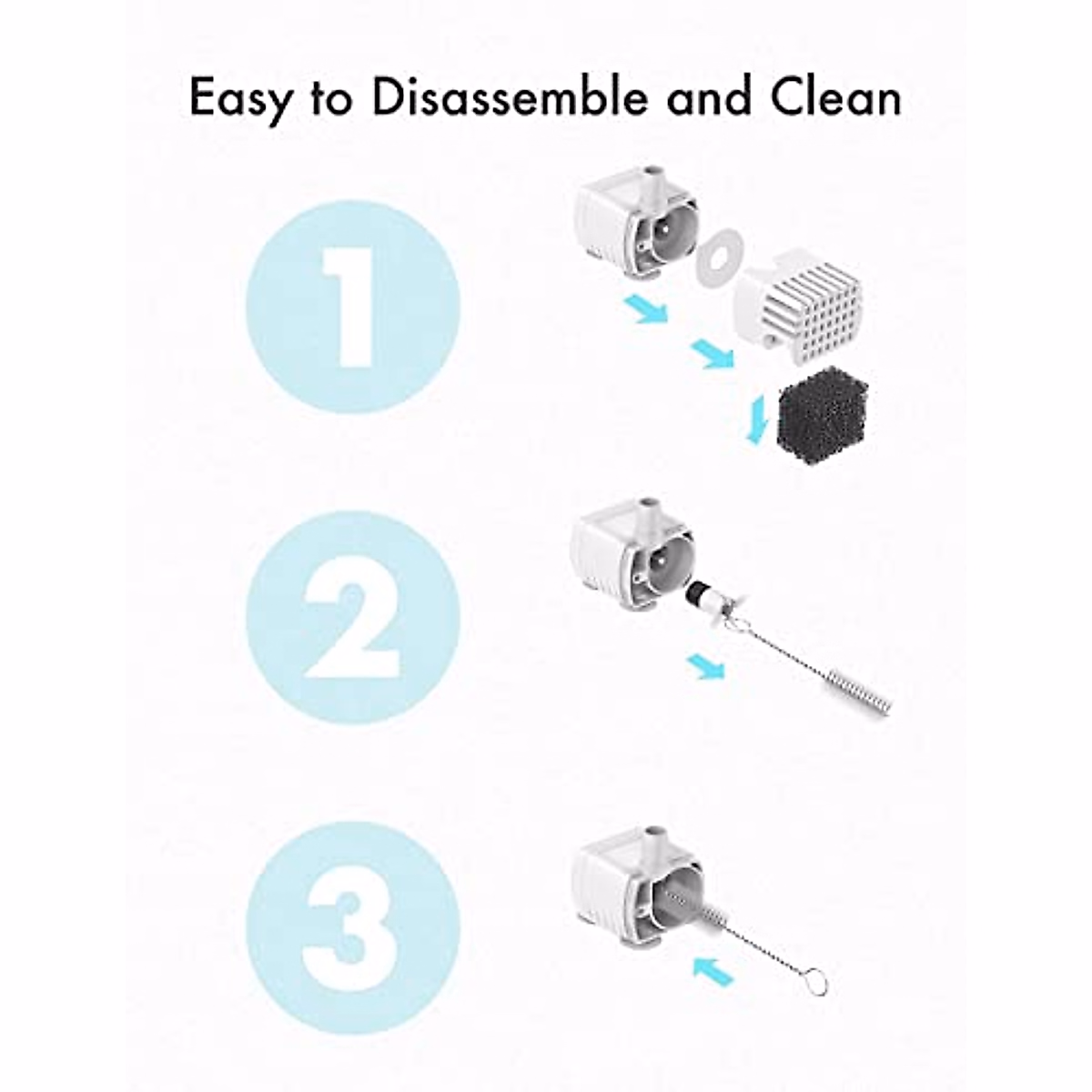 Easy to Disassemble and Clean

1

2

3