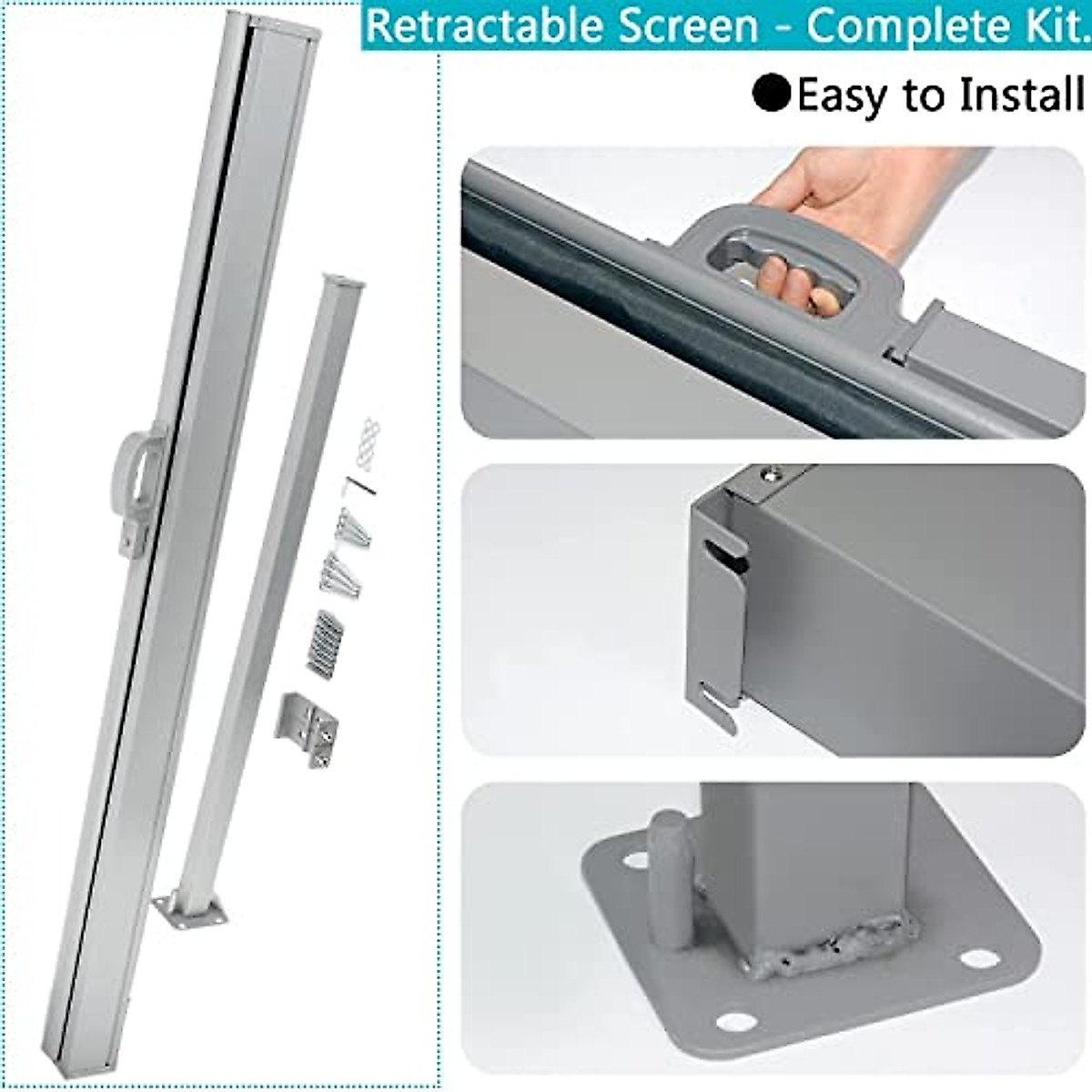 Retractable Screen - Complete Kit.

●Easy to Install