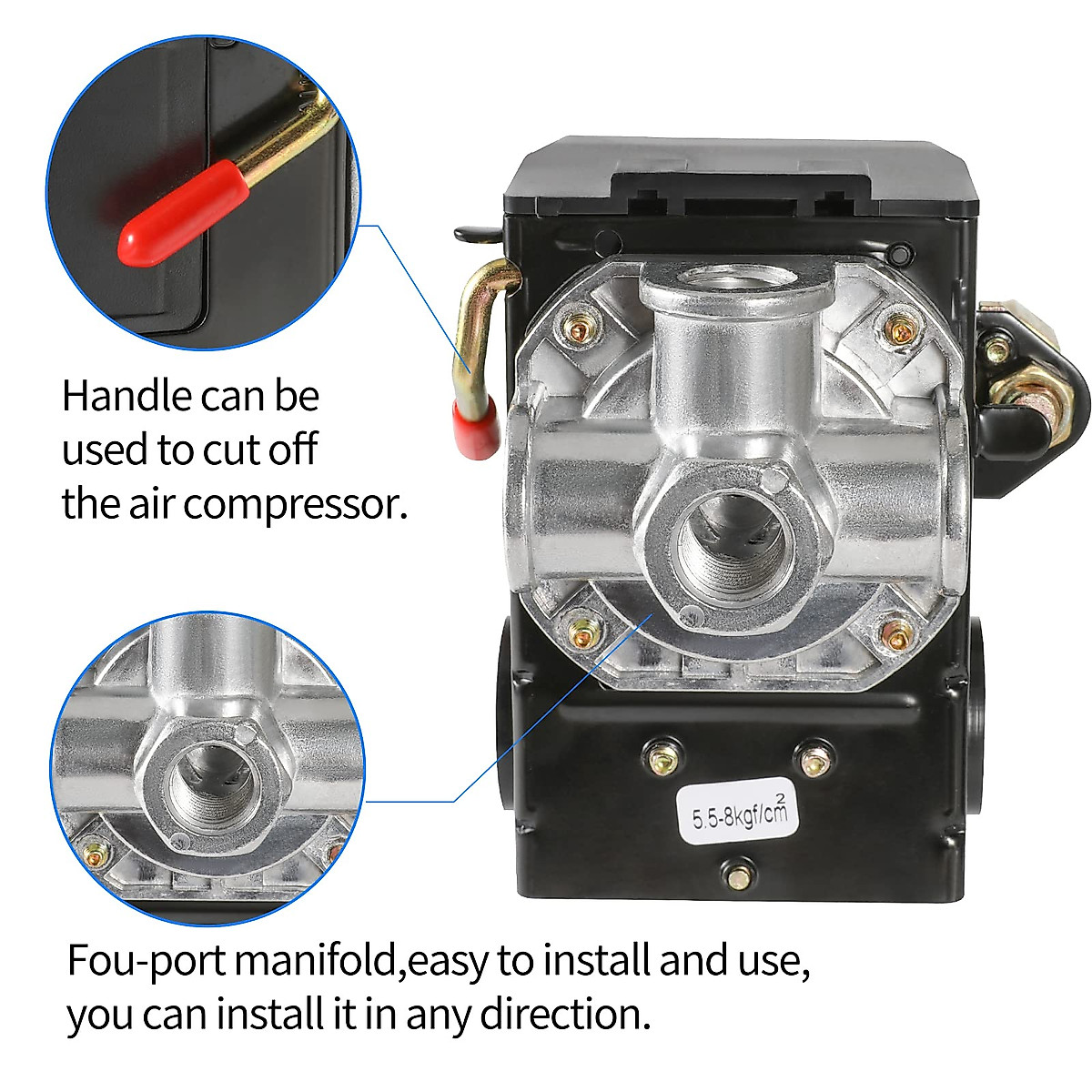 Handle can be used to cut off the air compressor.

5.5-8kgf/cm$^2$

Fou-port manifold,easy to install and use, you can install it in any direction.