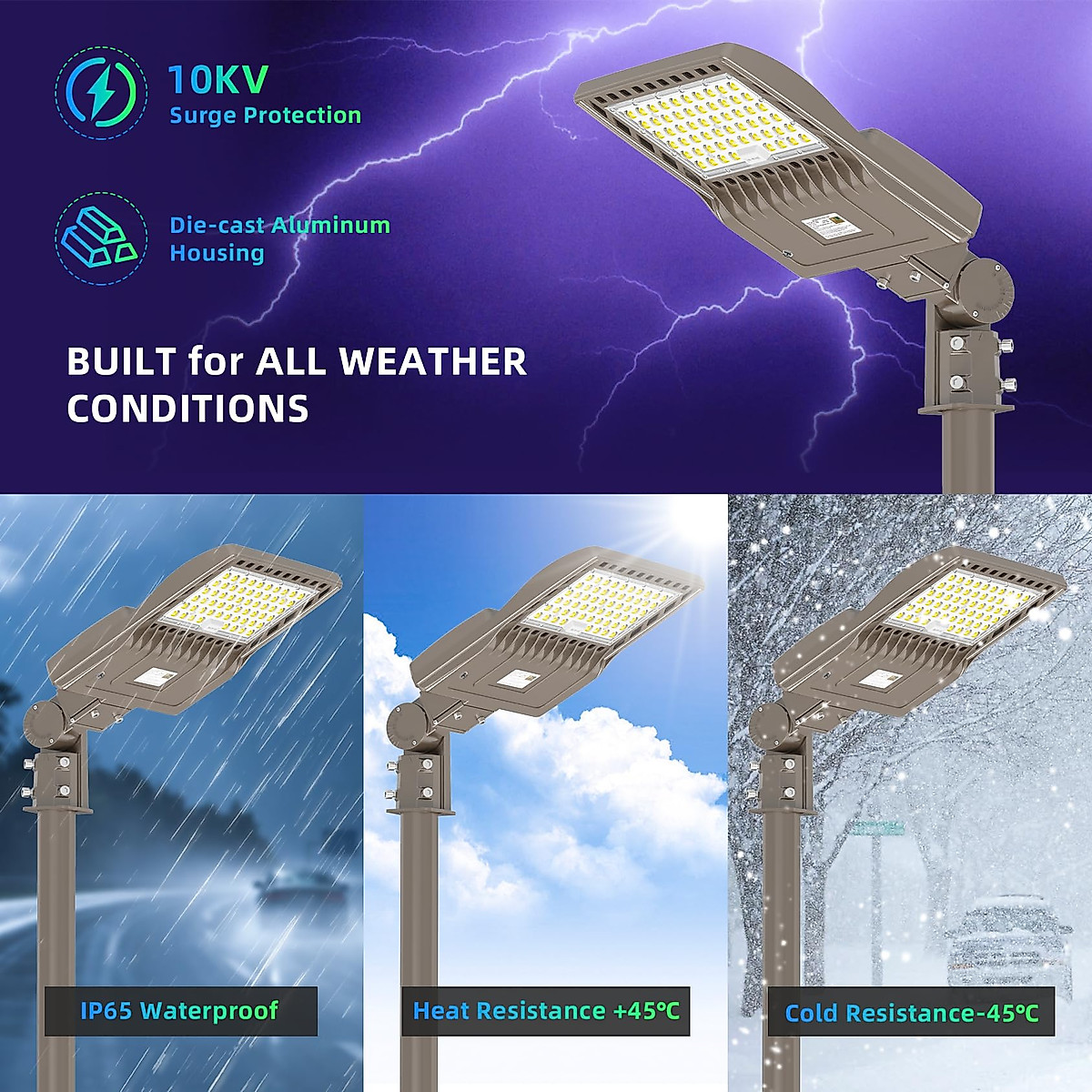 10KV
Surge Protection

Die-cast Aluminum Housing

BUILT for ALL WEATHER CONDITIONS

IP65 Waterproof

Heat Resistance +45℃

Cold Resistance-45℃