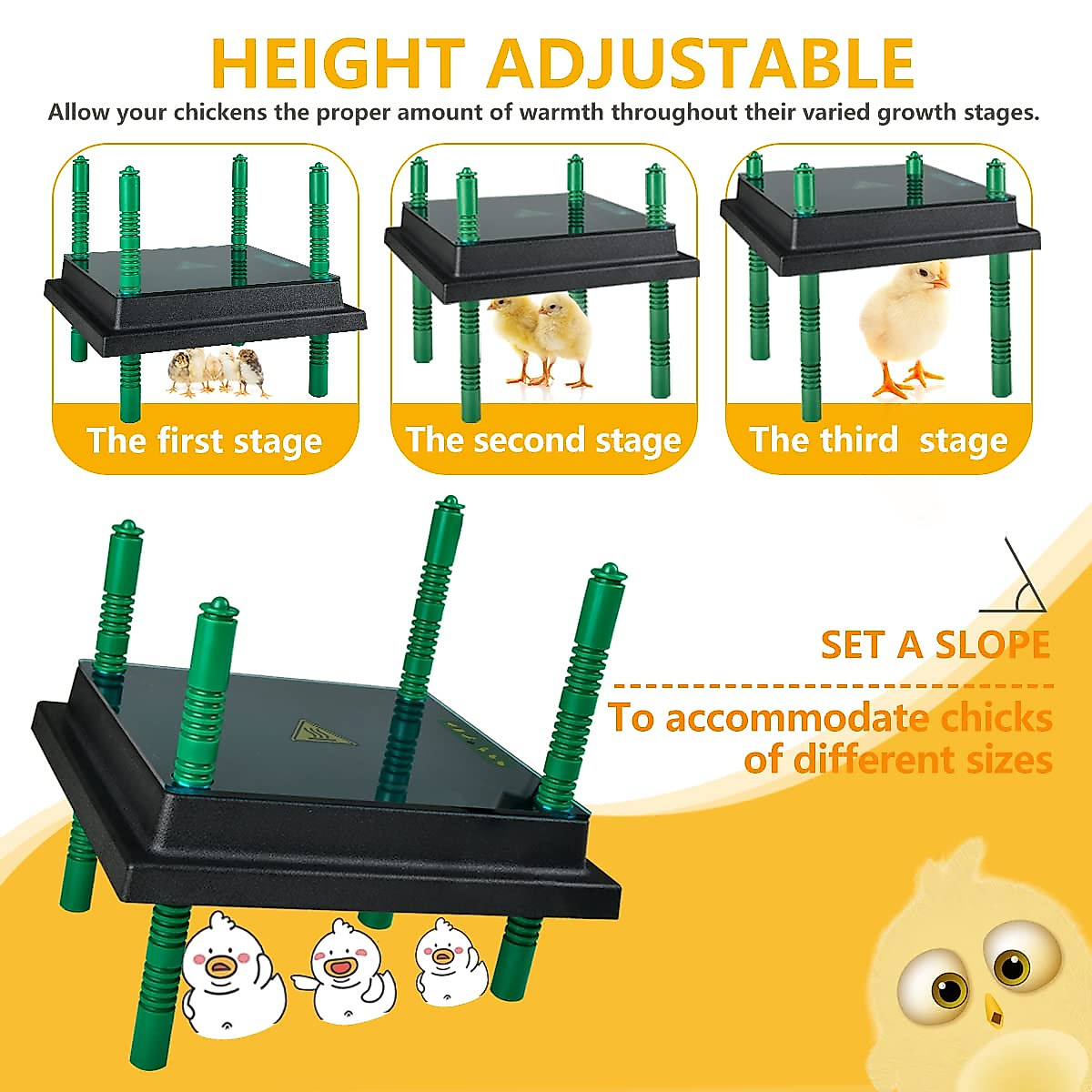 HEIGHT ADJUSTABLE

Allow your chickens the proper amount of warmth throughout their varied growth stages.

The first stage

The second stage

The third stage

SET A SLOPE

To accommodate chicks of different sizes