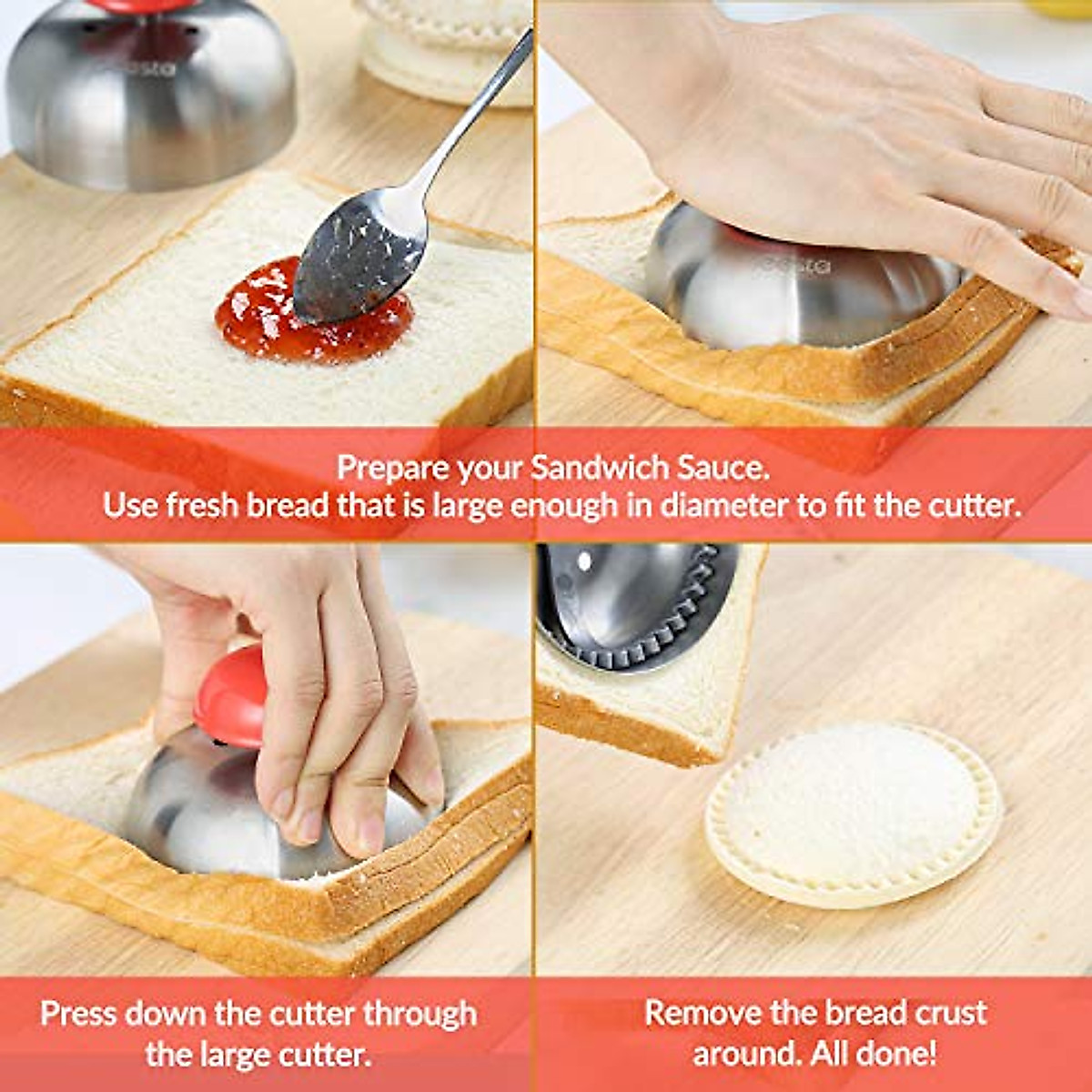 Prepare your Sandwich Sauce.
Use fresh bread that is large enough in diameter to fit the cutter.

Press down the cutter through the large cutter.

Remove the bread crust around. All done!