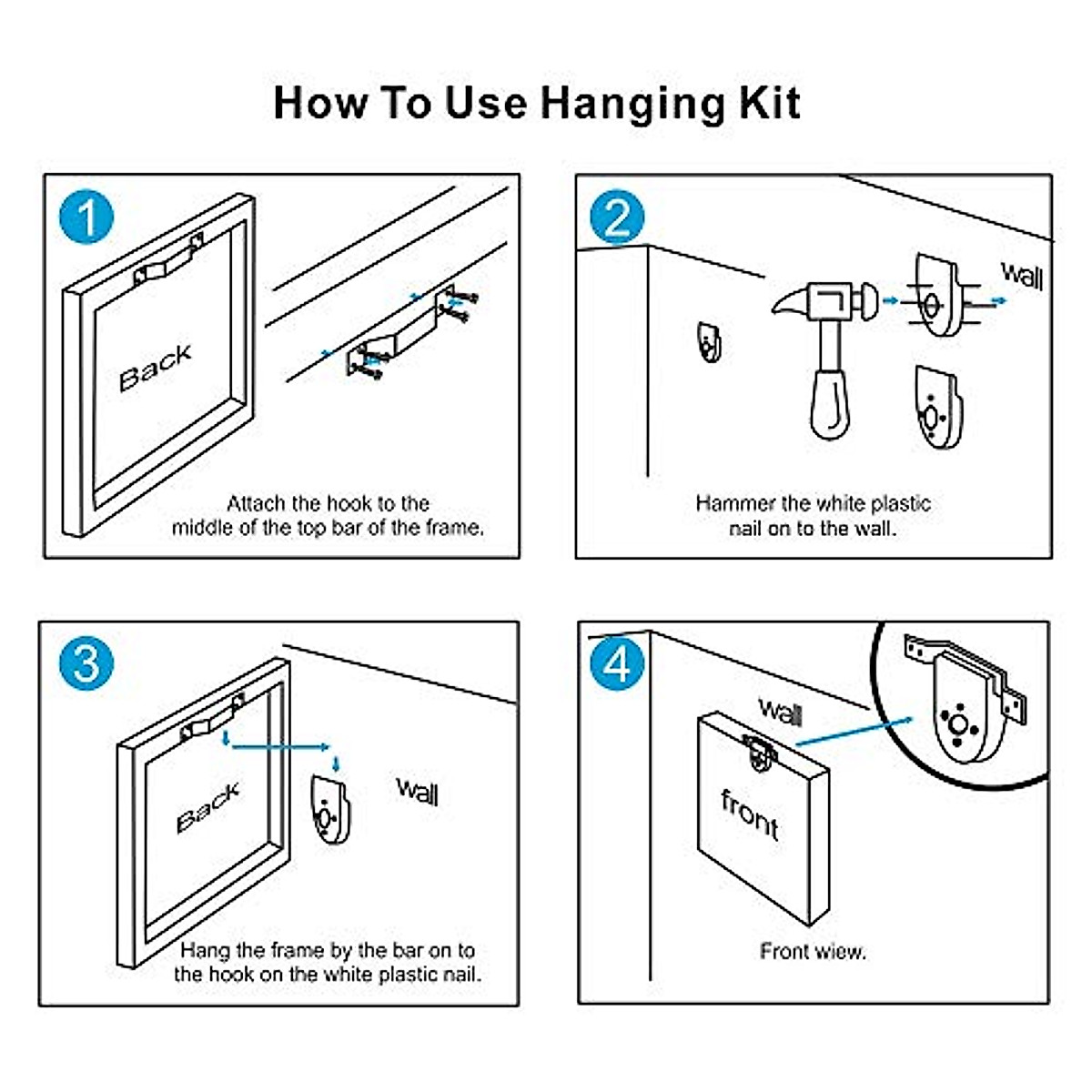 How To Use Hanging Kit

1

Back

Attach the hook to the middle of the top bar of the frame.

2

wall

Hammer the white plastic nail on to the wall.

3

Back

wall

Hang the frame by the bar on to the hook on the white plastic nail.

4

wall

front

Front wiew.