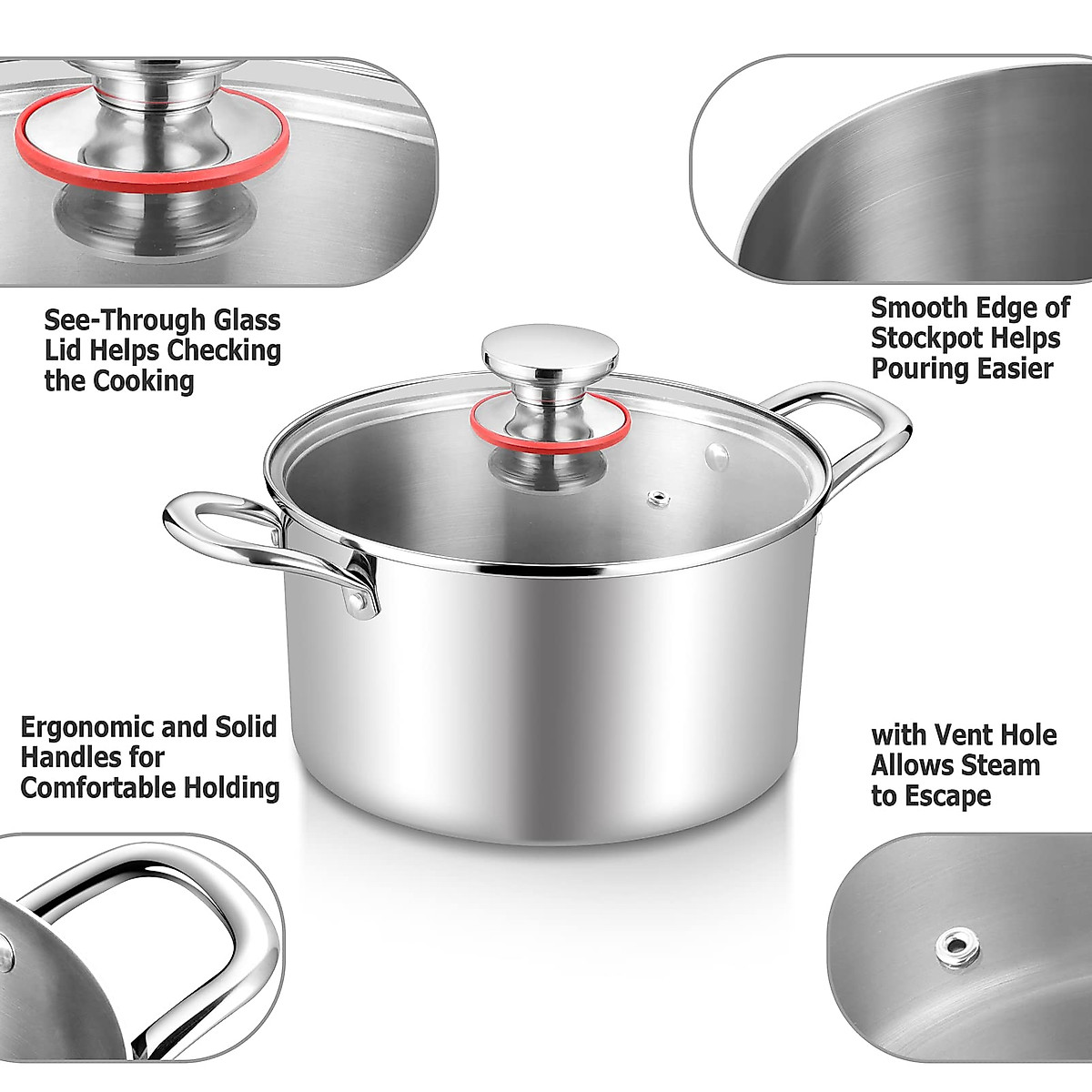 See-Through Glass Lid Helps Checking the Cooking

Smooth Edge of Stockpot Helps Pouring Easier

Ergonomic and Solid Handles for Comfortable Holding

with Vent Hole Allows Steam to Escape