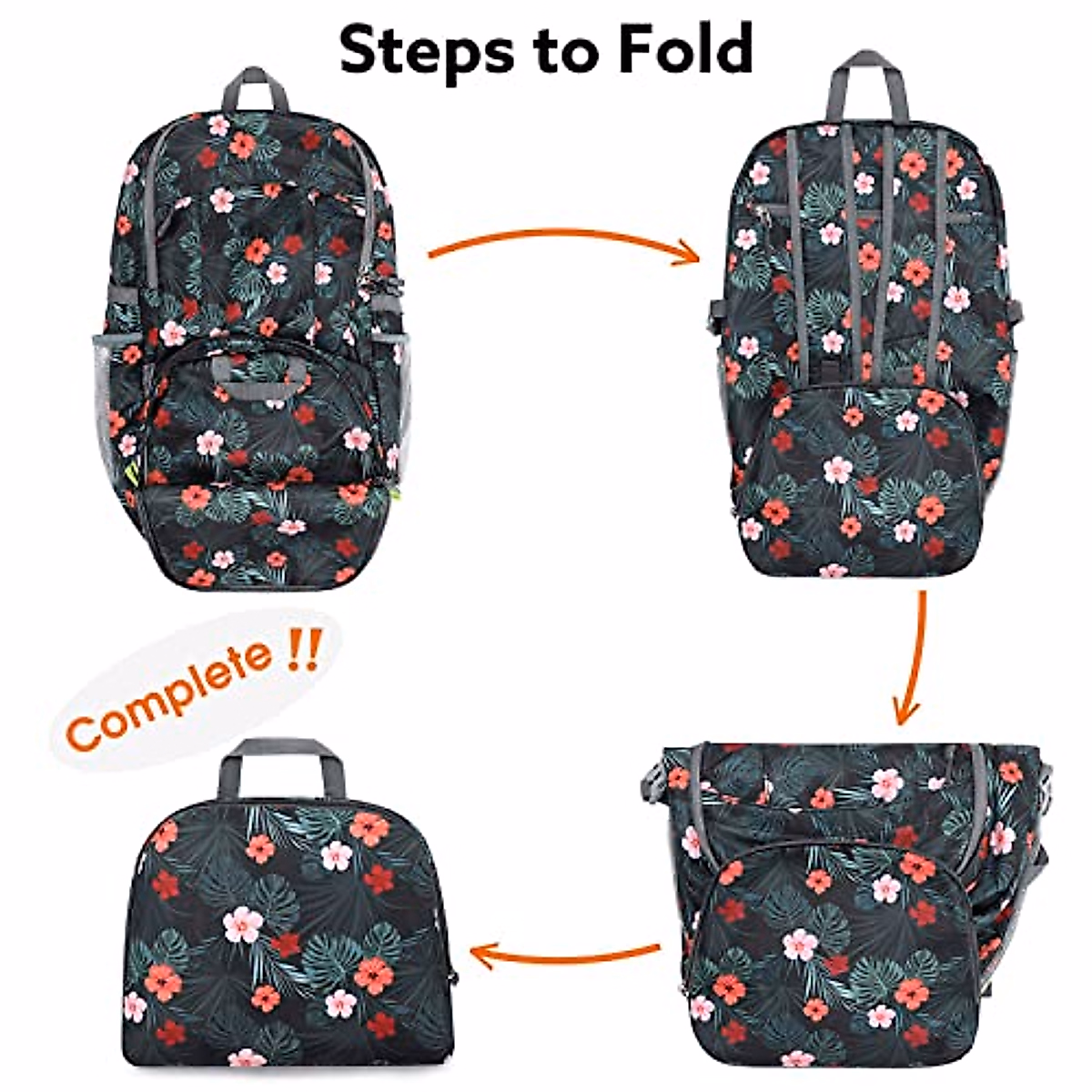 Steps to Fold

Complete !!