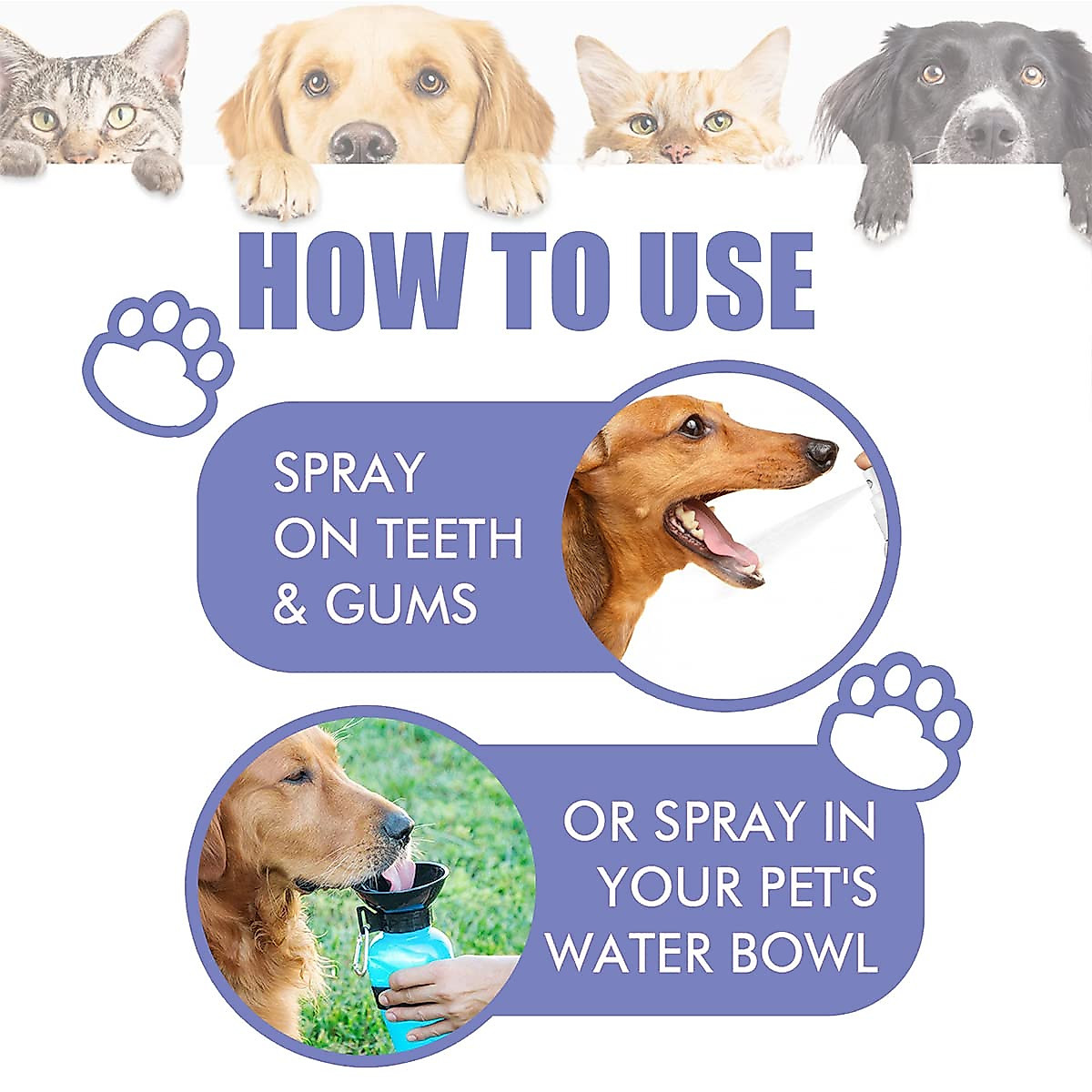 HOW TO USE

SPRAY ON TEETH & GUMS

OR SPRAY IN YOUR PET'S WATER BOWL